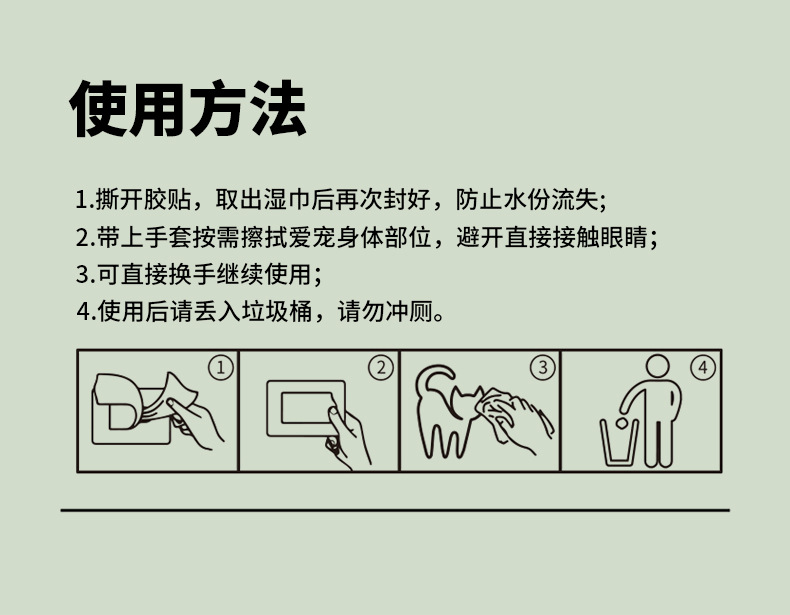 使用方法

1.撕开胶贴，取出湿巾后再次封好，防止水份流失;

2.带上手套按需擦拭爱宠身体部位，避开直接接触眼睛;

3.可直接换手继续使用;

4.使用后请丢入垃圾桶，请勿冲厕。

①

②

③

④