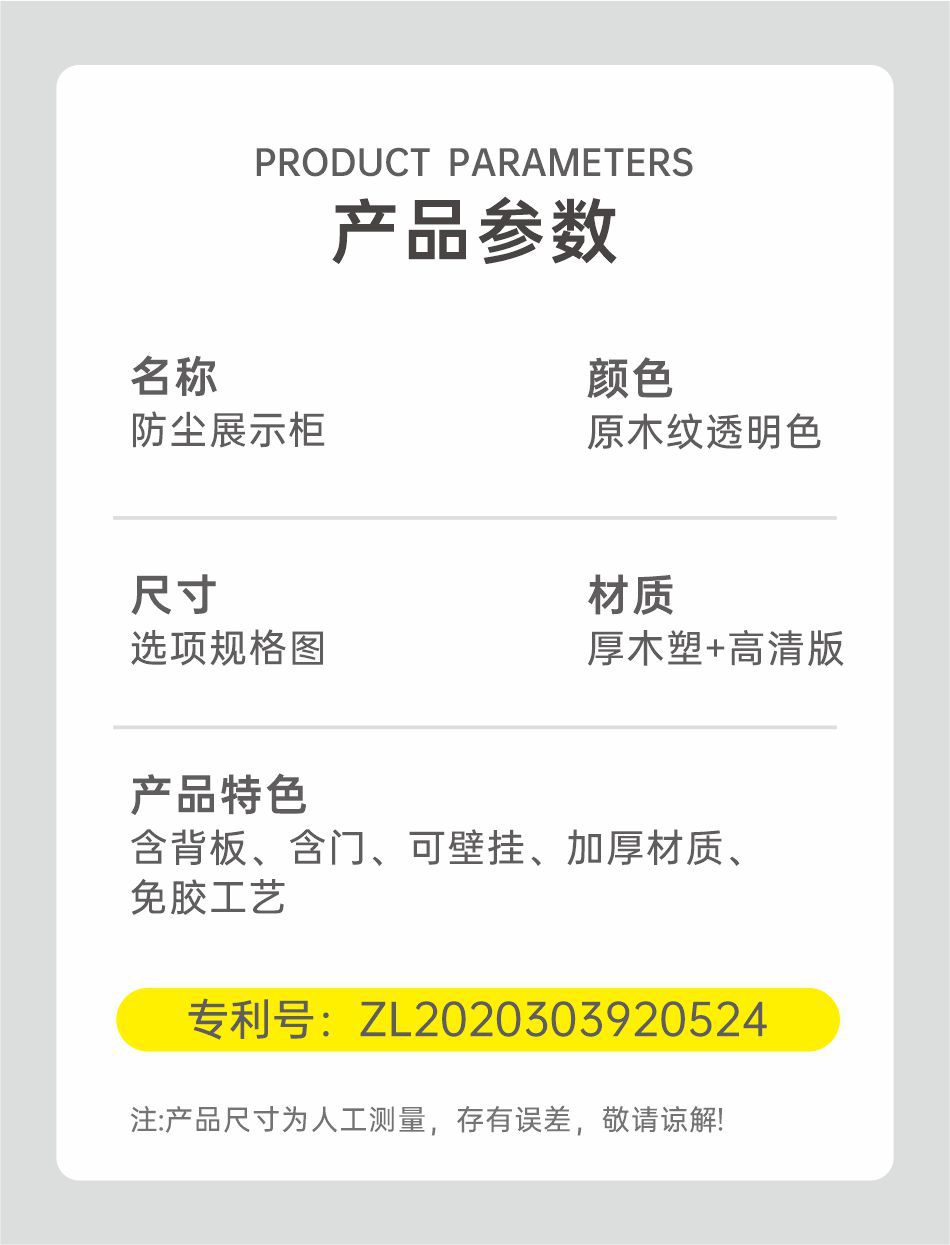 PRODUCT PARAMETERS
产品参数

名称
防尘展示柜

颜色
原木纹透明色

尺寸
选项规格图

材质
厚木塑+高清版

产品特色
含背板、含门、可壁挂、加厚材质、免胶工艺

专利号：ZL2020303920524

注:产品尺寸为人工测量，存有误差，敬请谅解!