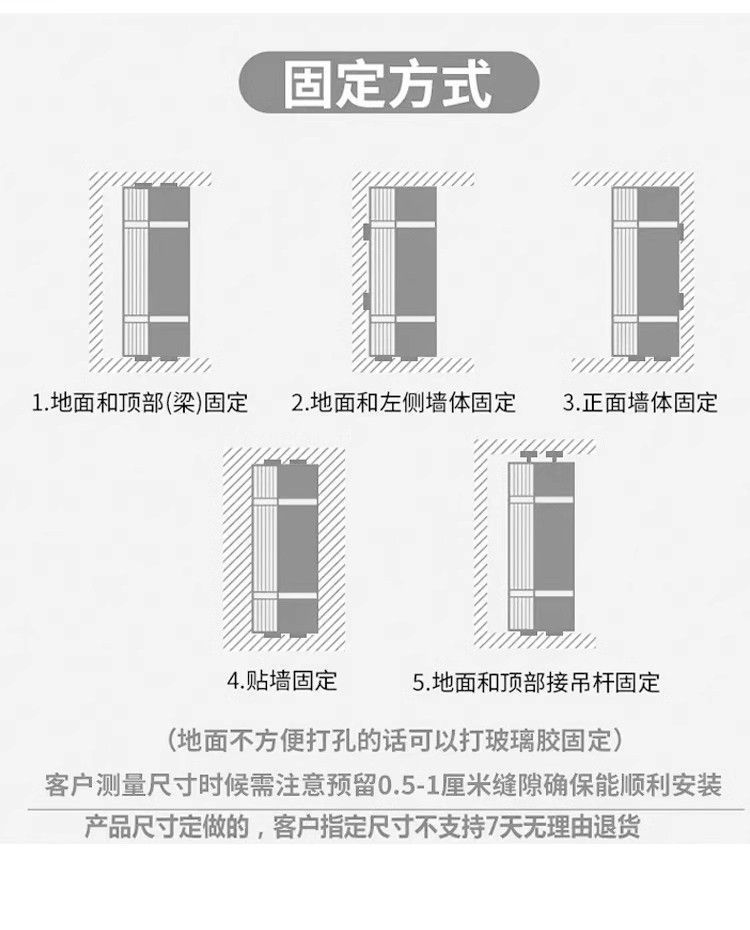 固定方式

1.地面和顶部(梁)固定

2.地面和左侧墙体固定

3.正面墙体固定

4.贴墙固定

5.地面和顶部接吊杆固定

(地面不方便打孔的话可以打玻璃胶固定)

客户测量尺寸时候需注意预留0.5-1厘米缝隙确保能顺利安装

产品尺寸定做的，客户指定尺寸不支持7天无理由退货