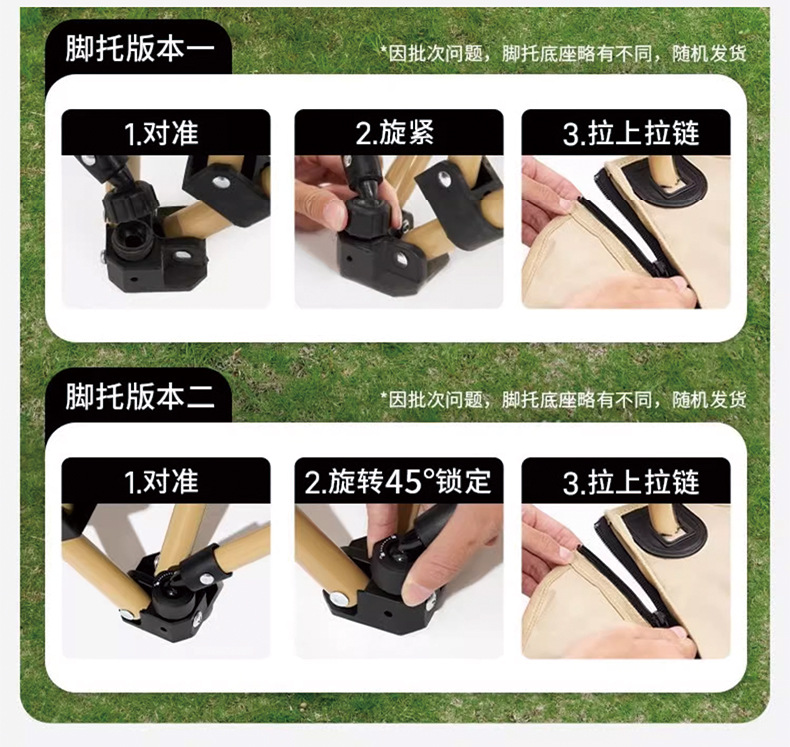 脚托版本一

*因批次问题，脚托底座略有不同，随机发货

1.对准

2.旋紧

3.拉上拉链

脚托版本二

*因批次问题，脚托底座略有不同，随机发货

1.对准

2.旋转45°锁定

3.拉上拉链