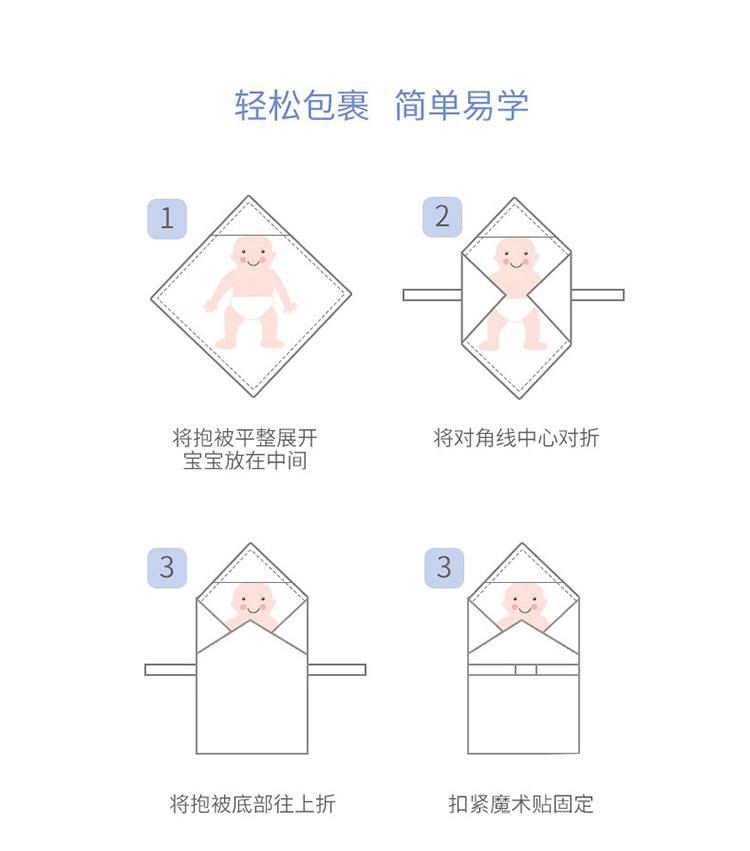 轻松包裹 简单易学

1

将抱被平整展开
宝宝放在中间

2

将对角线中心对折

3

将抱被底部往上折

3

扣紧魔术贴固定