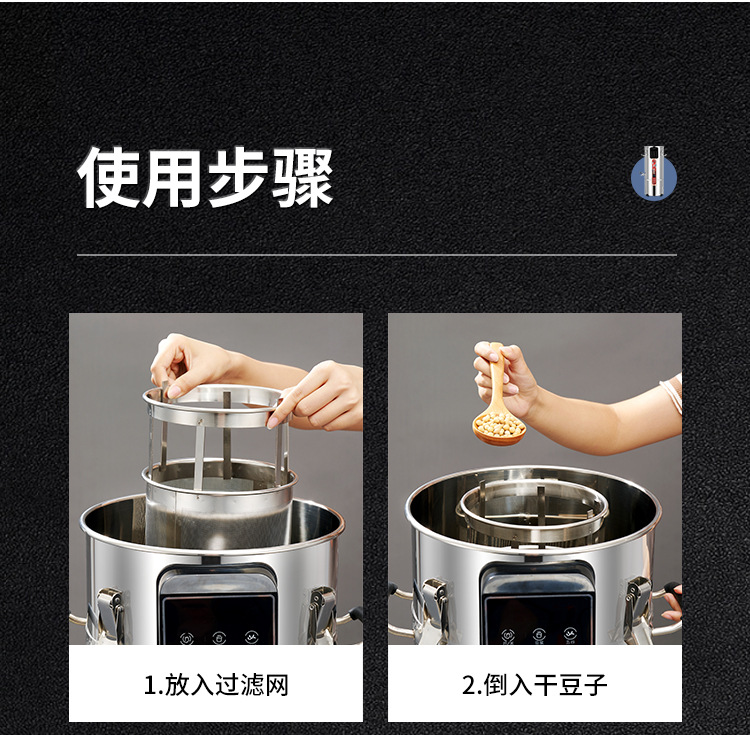 使用步骤

1.放入过滤网

2.倒入干豆子