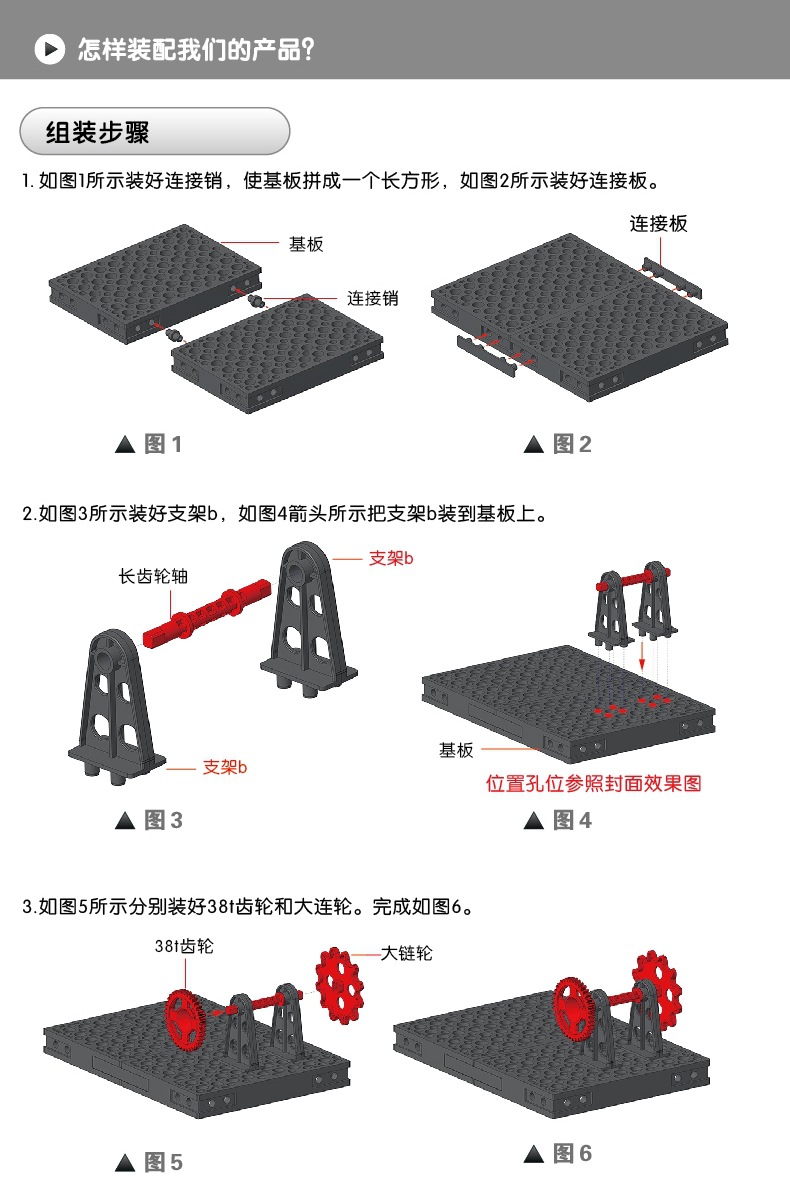 怎样装配我们的产品?

组装步骤

1. 如图1所示装好连接销，使基板拼成一个长方形，如图2所示装好连接板。

基板

连接销

连接板

▲ 图 1

▲ 图 2

2.如图3所示装好支架b，如图4箭头所示把支架b装到基板上。

长齿轮轴

支架b

支架b

基板

位置孔位参照封面效果图

▲ 图 3

▲ 图 4

3.如图5所示分别装好38t齿轮和大连轮。完成如图6。

38t齿轮

大链轮

▲ 图 5

▲ 图 6