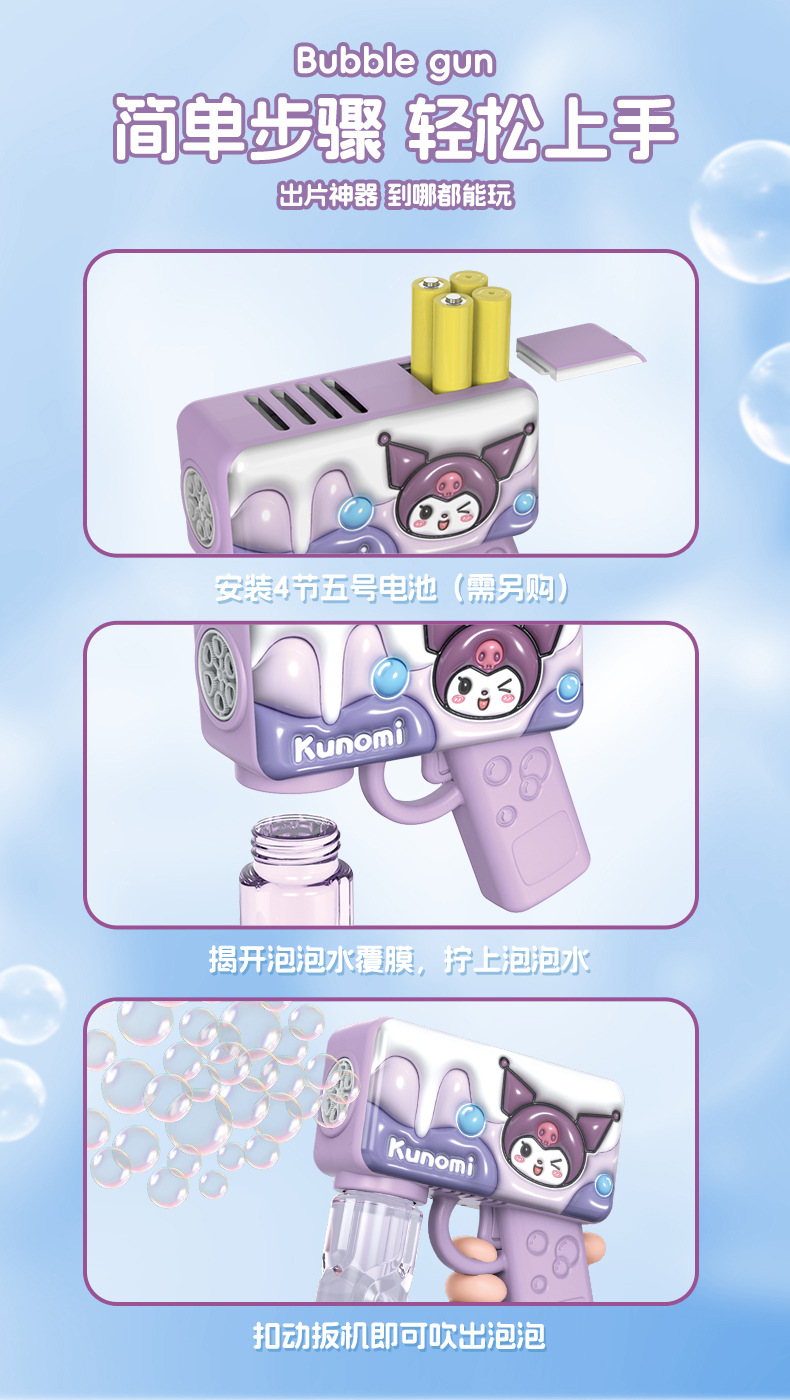 Bubble gun
简单步骤 轻松上手
出片神器 到哪都能玩

安装4节五号电池（需另购）

Kunomi

揭开泡泡水覆膜，拧上泡泡水

Kunomi

扣动扳机即可吹出泡泡