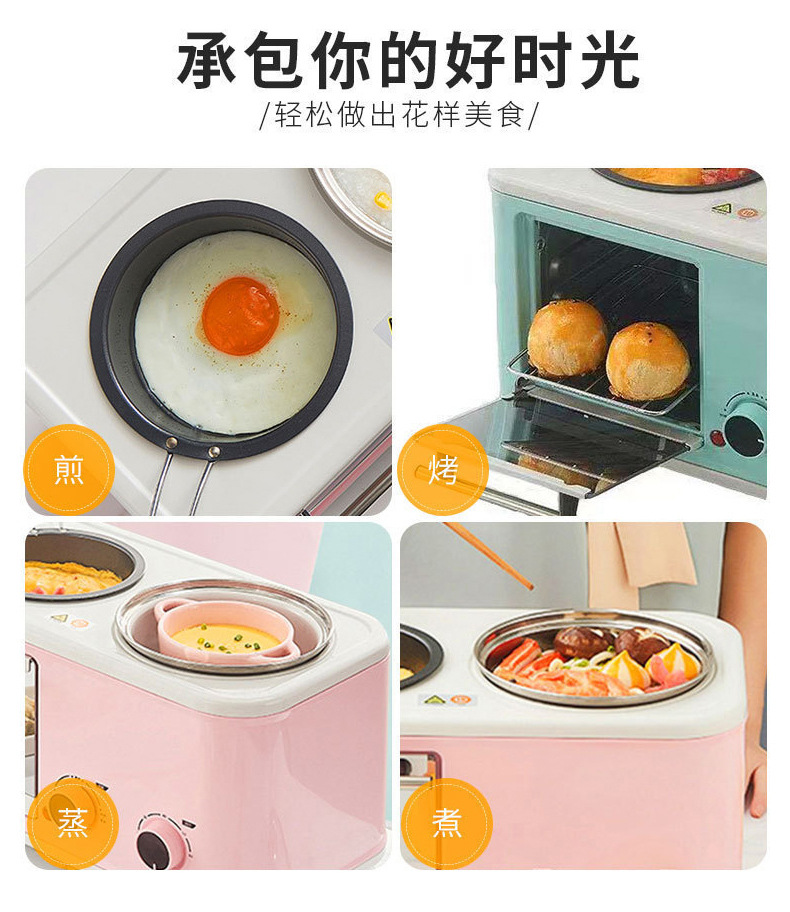 承包你的好时光

/轻松做出花样美食/

煎

烤

蒸

煮