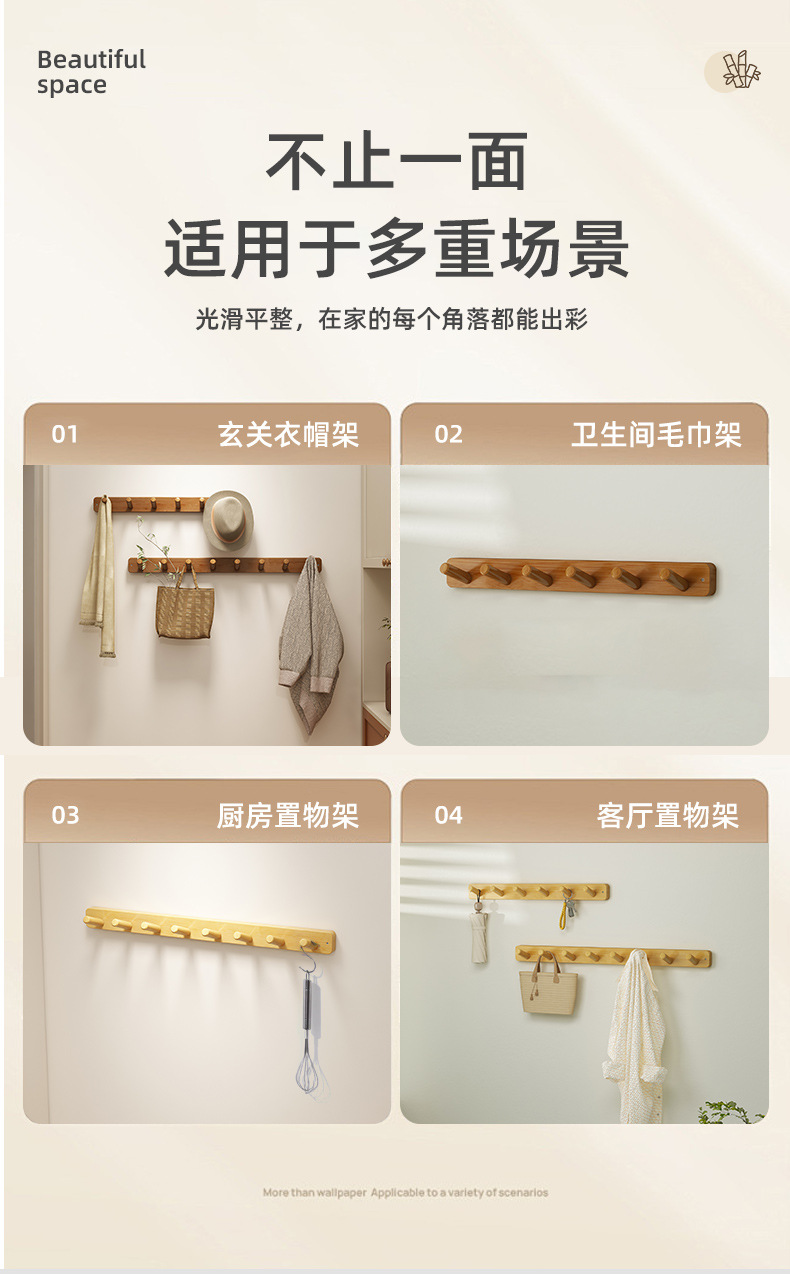 Beautiful space

不止一面
适用于多重场景

光滑平整，在家的每个角落都能出彩

01 玄关衣帽架

02 卫生间毛巾架

03 厨房置物架

04 客厅置物架

More than wallpaper Applicable to a variety of scenarios