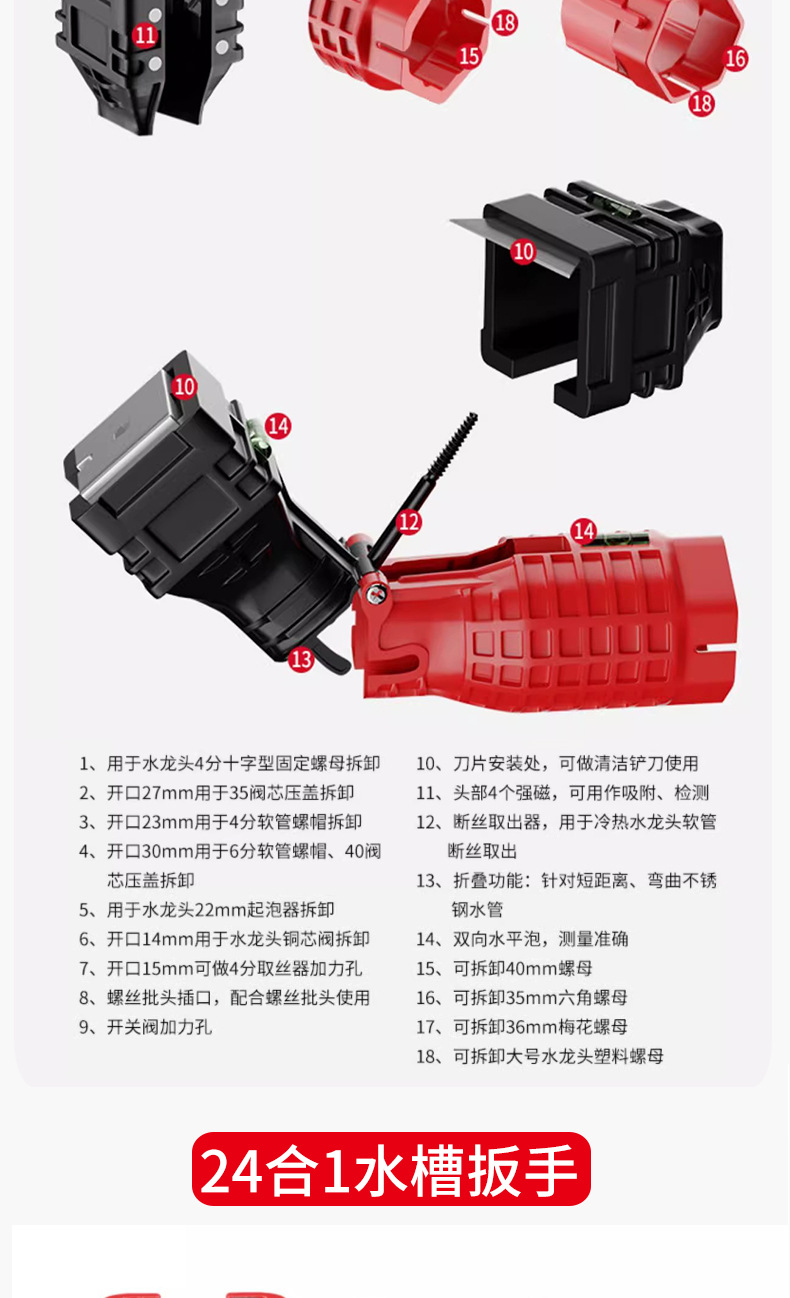 11
18
15
16
18
10
10
14
12
14
13

1、用于水龙头4分十字型固定螺母拆卸
2、开口27mm用于35阀芯压盖拆卸
3、开口23mm用于4分软管螺帽拆卸
4、开口30mm用于6分软管螺帽、40阀芯压盖拆卸
5、用于水龙头22mm起泡器拆卸
6、开口14mm用于水龙头铜芯阀拆卸
7、开口15mm可做4分取丝器加力孔
8、螺丝批头插口，配合螺丝批头使用
9、开关阀加力孔

10、刀片安装处，可做清洁铲刀使用
11、头部4个强磁，可用作吸附、检测
12、断丝取出器，用于冷热水龙头软管断丝取出
13、折叠功能：针对短距离、弯曲不锈钢水管
14、双向水平泡，测量准确
15、可拆卸40mm螺母
16、可拆卸35mm六角螺母
17、可拆卸36mm梅花螺母
18、可拆卸大号水龙头塑料螺母

24合1水槽扳手