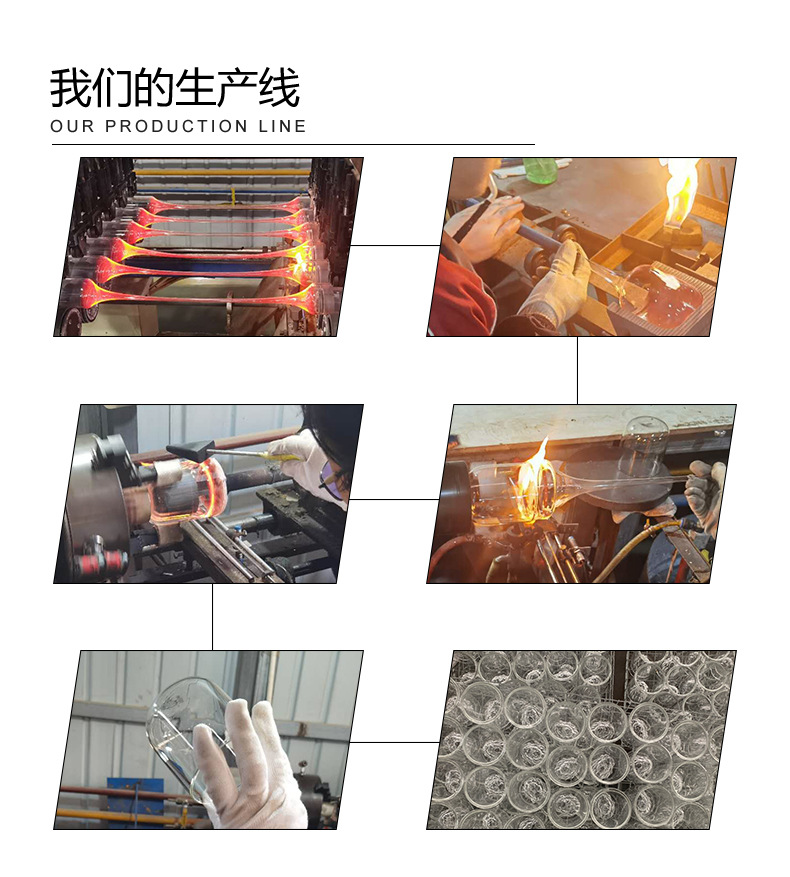 我们的生产线
OUR PRODUCTION LINE