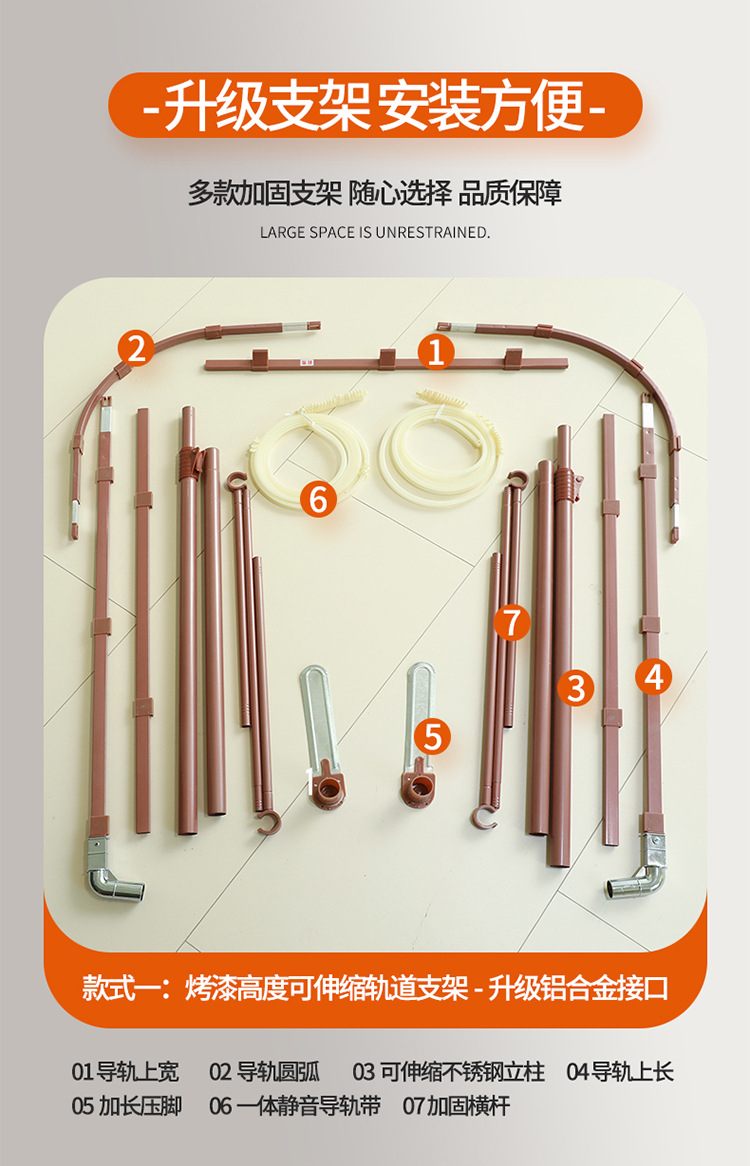 -升级支架 安装方便-

多款加固支架 随心选择 品质保障

LARGE SPACE IS UNRESTRAINED.

2
1
6
7
3
4
5

款式一：烤漆高度可伸缩轨道支架 - 升级铝合金接口

01 导轨上宽 02 导轨圆弧 03 可伸缩不锈钢立柱 04 导轨上长
05 加长压脚 06 一体静音导轨带 07 加固横杆