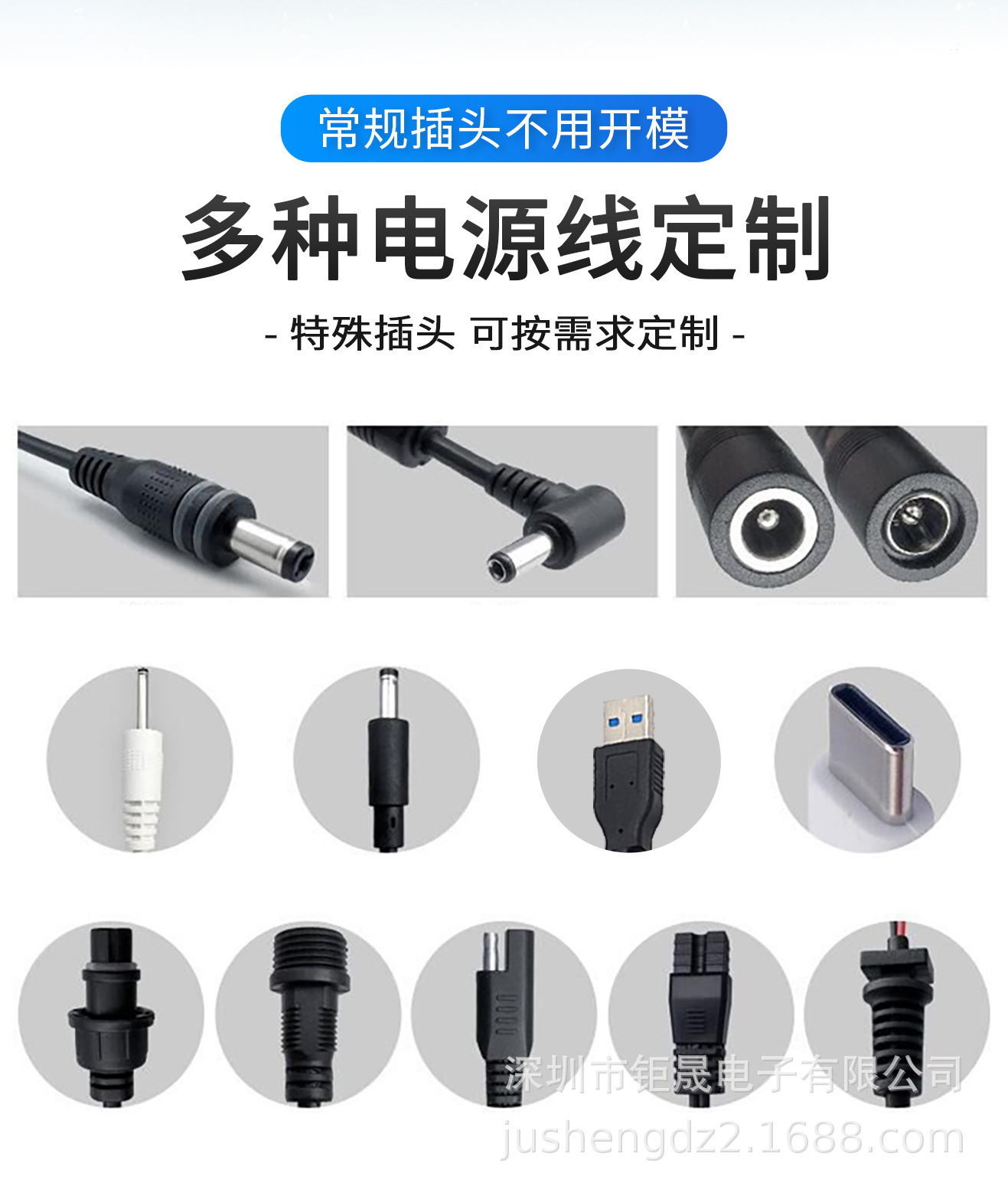 常规插头不用开模

多种电源线定制

- 特殊插头 可按需求定制 -

深圳市钜晟电子有限公司
jushengdz2.1688.com