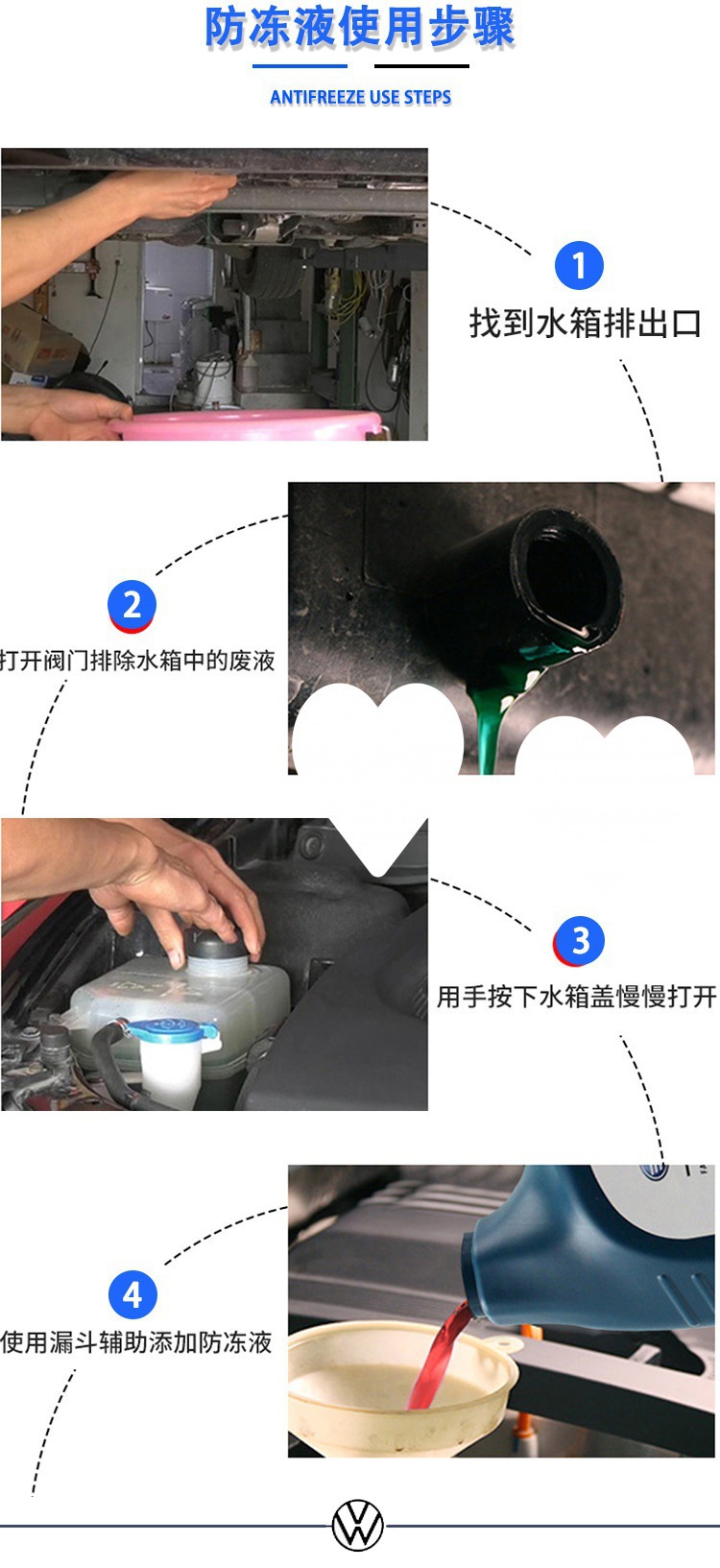 防冻液使用步骤

ANTIFREEZE USE STEPS

1
找到水箱排出口

2
打开阀门排除水箱中的废液

3
用手按下水箱盖慢慢打开

4
使用漏斗辅助添加防冻液