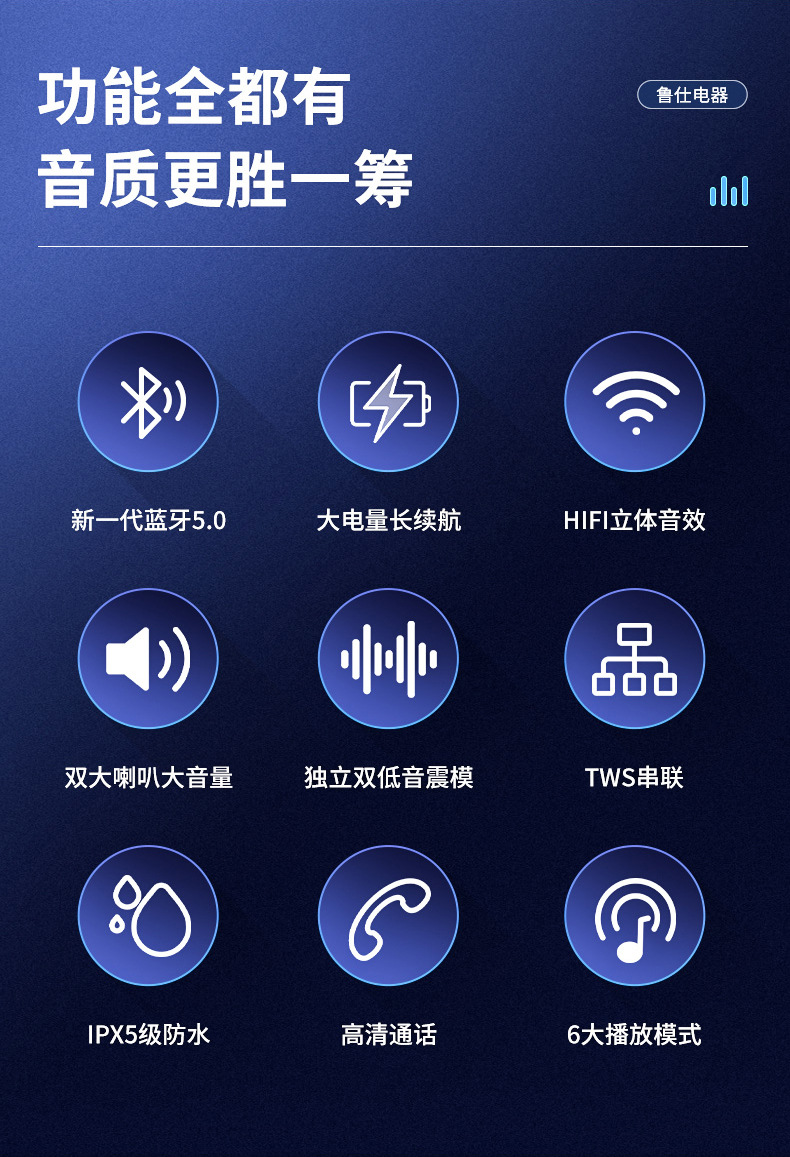 功能全都有
音质更胜一筹

鲁仕电器

新一代蓝牙5.0

大电量长续航

HIFI立体音效

双大喇叭大音量

独立双低音震模

TWS串联

IPX5级防水

高清通话

6大播放模式