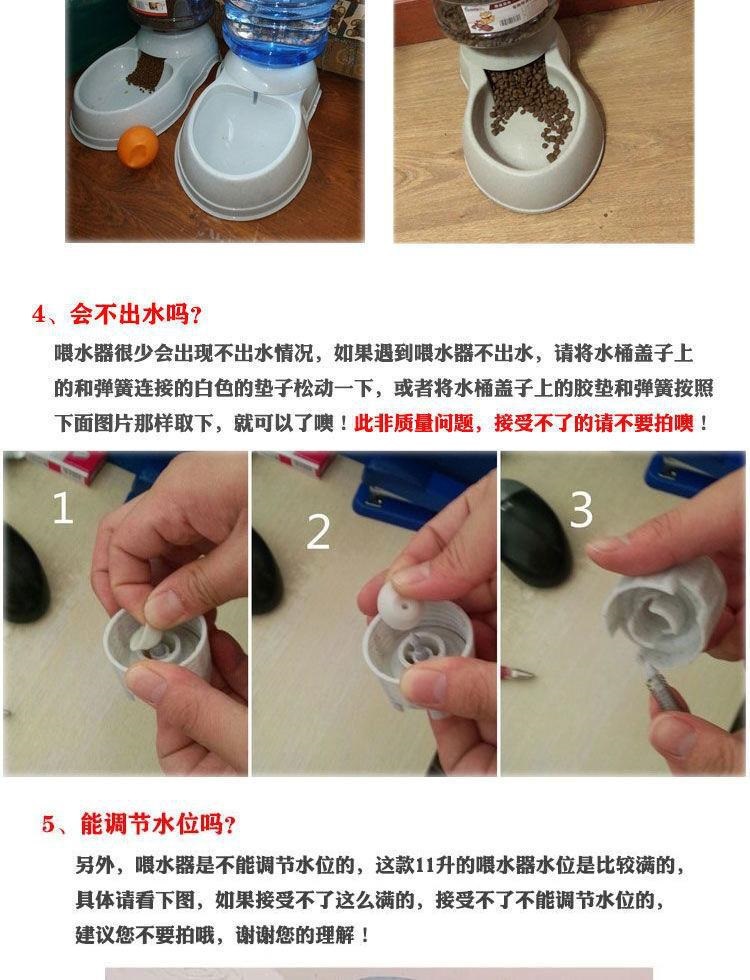 4、会不出水吗？

喂水器很少会出现不出水情况，如果遇到喂水器不出水，请将水桶盖子上的和弹簧连接的白色的垫子松动一下，或者将水桶盖子上的胶垫和弹簧按照下面图片那样取下，就可以了噢！此非质量问题，接受不了的请不要拍噢！

1

2

3

5、能调节水位吗？

另外，喂水器是不能调节水位的，这款11升的喂水器水位是比较满的，具体请看下图，如果接受不了这么满的，接受不了不能调节水位的，建议您不要拍哦，谢谢您的理解！