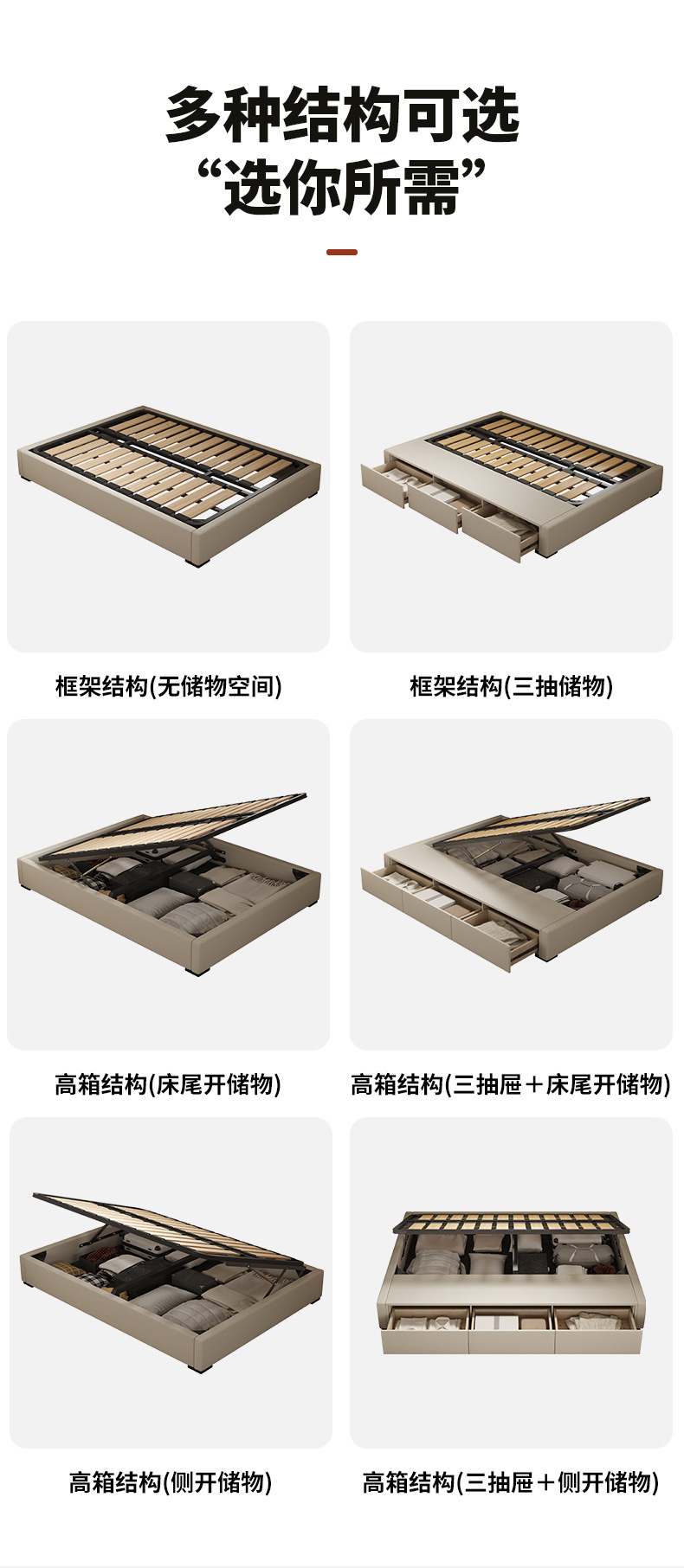 多种结构可选
“选你所需”

框架结构(无储物空间)

框架结构(三抽储物)

高箱结构(床尾开储物)

高箱结构(三抽屉＋床尾开储物)

高箱结构(侧开储物)

高箱结构(三抽屉＋侧开储物)