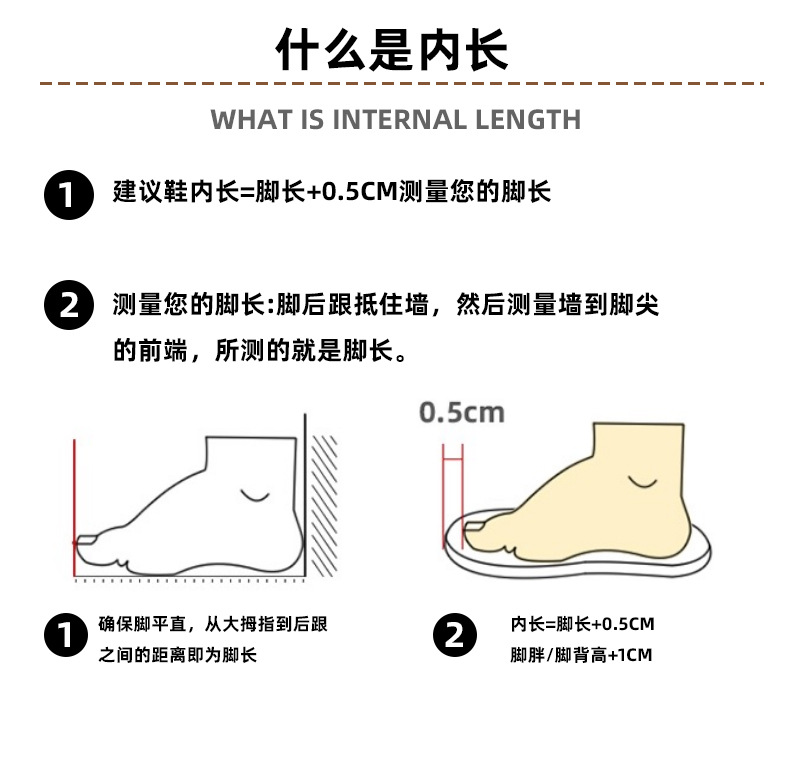 什么是内长

WHAT IS INTERNAL LENGTH

1 建议鞋内长=脚长+0.5CM测量您的脚长

2 测量您的脚长:脚后跟抵住墙，然后测量墙到脚尖的前端，所测的就是脚长。

0.5cm

1 确保脚平直，从大拇指到后跟之间的距离即为脚长

2 内长=脚长+0.5CM
脚胖/脚背高+1CM