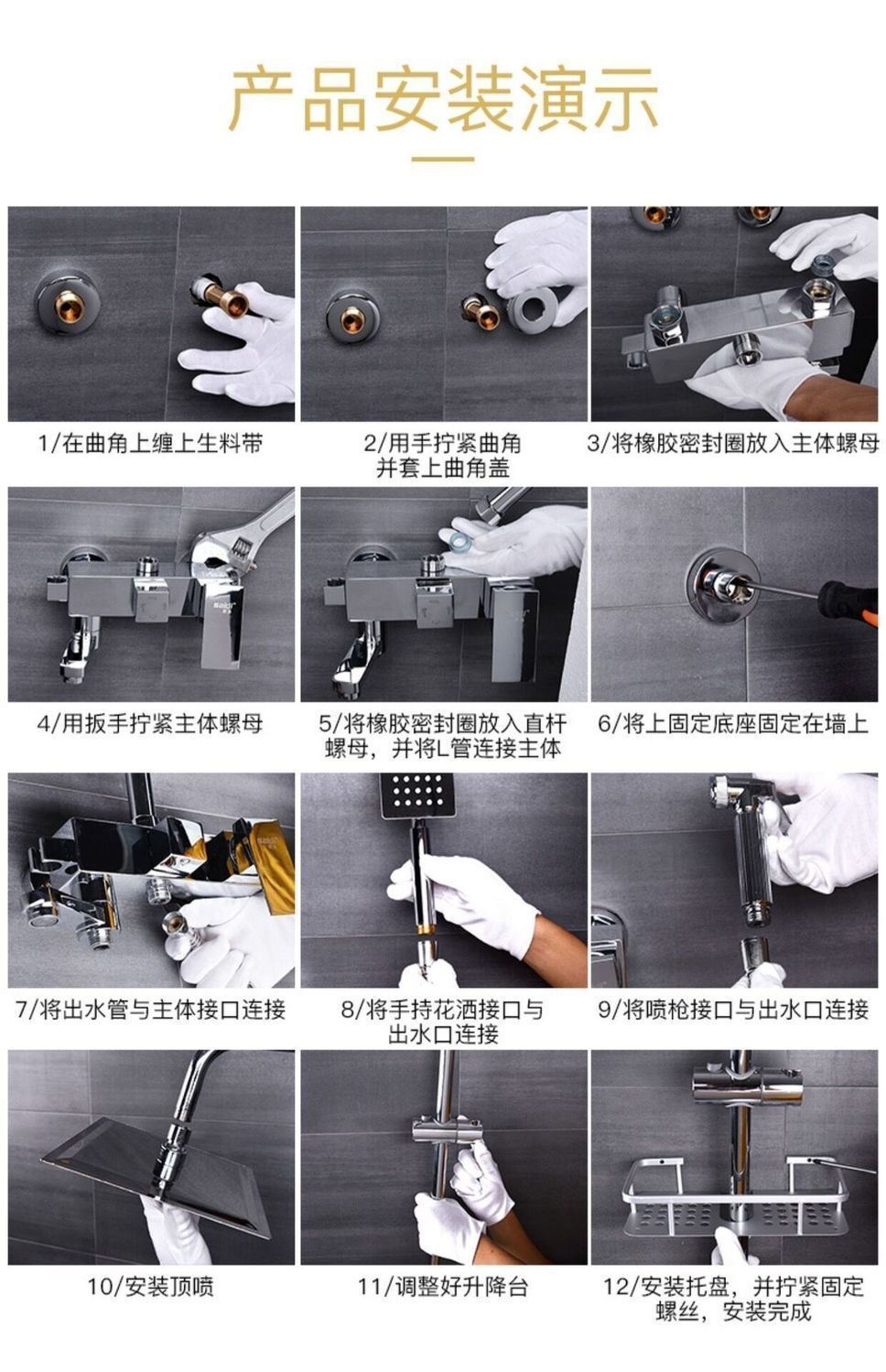 产品安装演示

1/在曲角上缠上生料带

2/用手拧紧曲角并套上曲角盖

3/将橡胶密封圈放入主体螺母

4/用扳手拧紧主体螺母

5/将橡胶密封圈放入直杆螺母，并将L管连接主体

6/将上固定底座固定在墙上

7/将出水管与主体接口连接

8/将手持花洒接口与出水口连接

9/将喷枪接口与出水口连接

10/安装顶喷

11/调整好升降台

12/安装托盘，并拧紧固定螺丝，安装完成