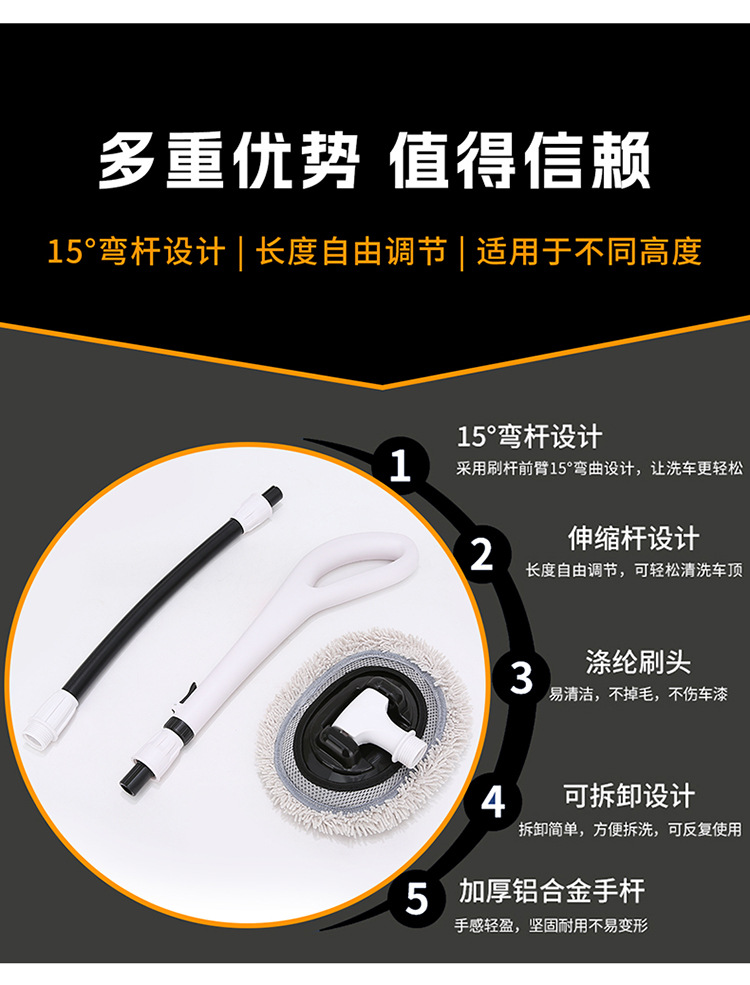 多重优势 值得信赖

15°弯杆设计 | 长度自由调节 | 适用于不同高度

1
15°弯杆设计
采用刷杆前臂15°弯曲设计，让洗车更轻松

2
伸缩杆设计
长度自由调节，可轻松清洗车顶

3
涤纶刷头
易清洁，不掉毛，不伤车漆

4
可拆卸设计
拆卸简单，方便拆洗，可反复使用

5
加厚铝合金手杆
手感轻盈，坚固耐用不易变形