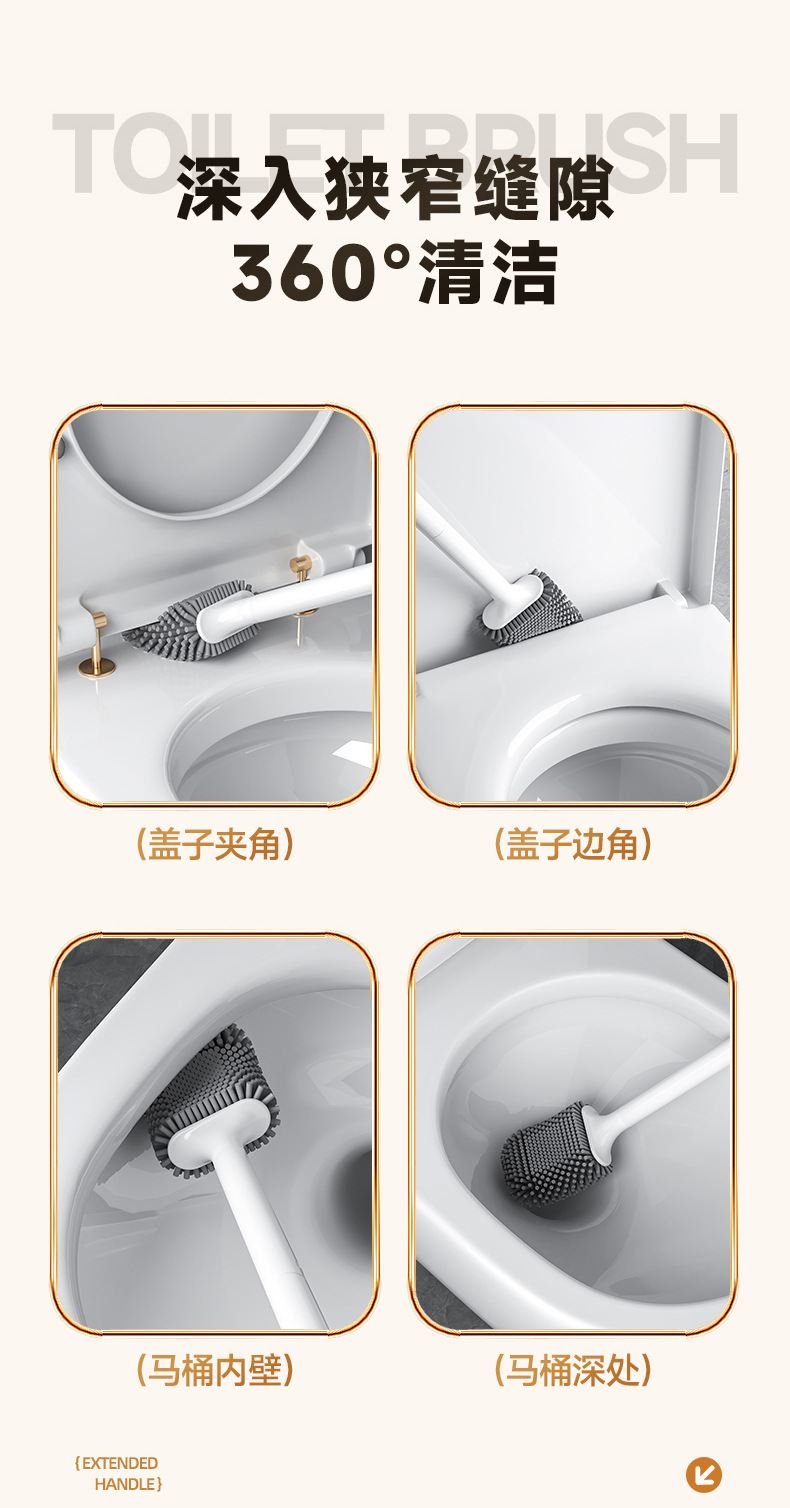 TOILET BRUSH
深入狭窄缝隙
360°清洁

（盖子夹角）

（盖子边角）

（马桶内壁）

（马桶深处）

{EXTENDED HANDLE}