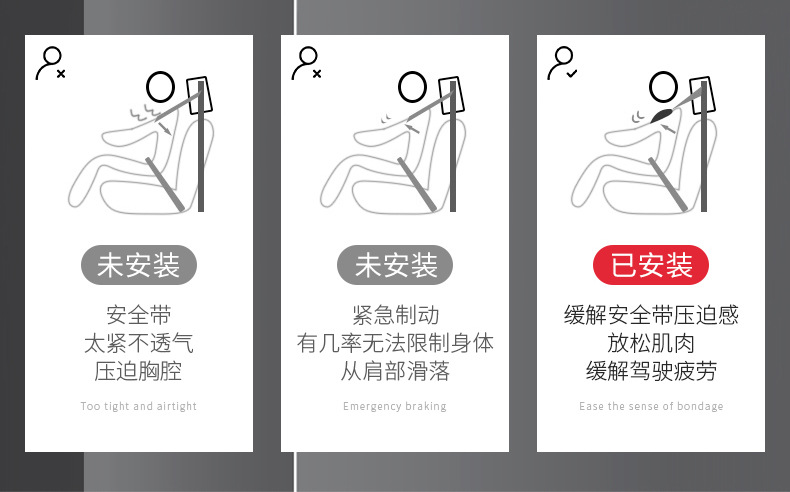 未安装

安全带
太紧不透气
压迫胸腔

Too tight and airtight

未安装

紧急制动
有几率无法限制身体
从肩部滑落

Emergency braking

已安装

缓解安全带压迫感
放松肌肉
缓解驾驶疲劳

Ease the sense of bondage