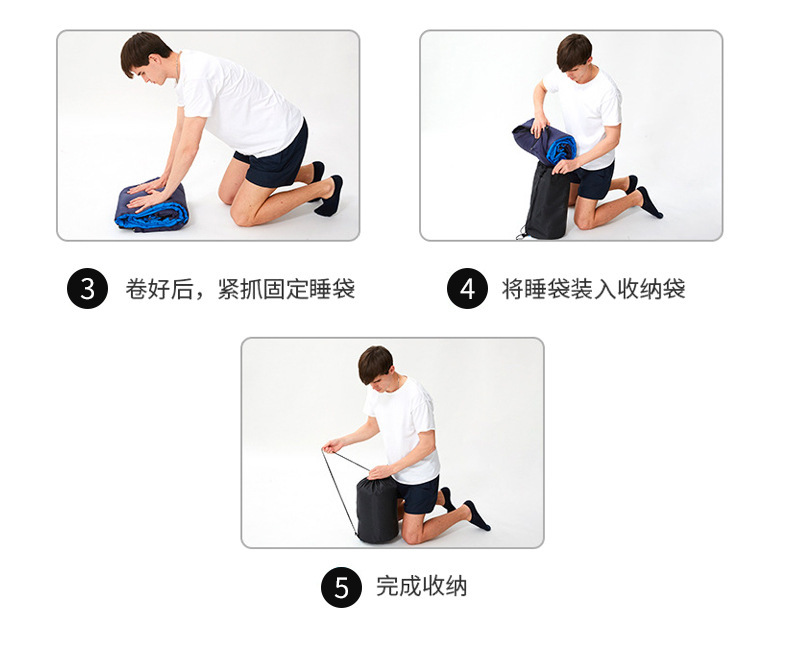 3 卷好后，紧抓固定睡袋

4 将睡袋装入收纳袋

5 完成收纳