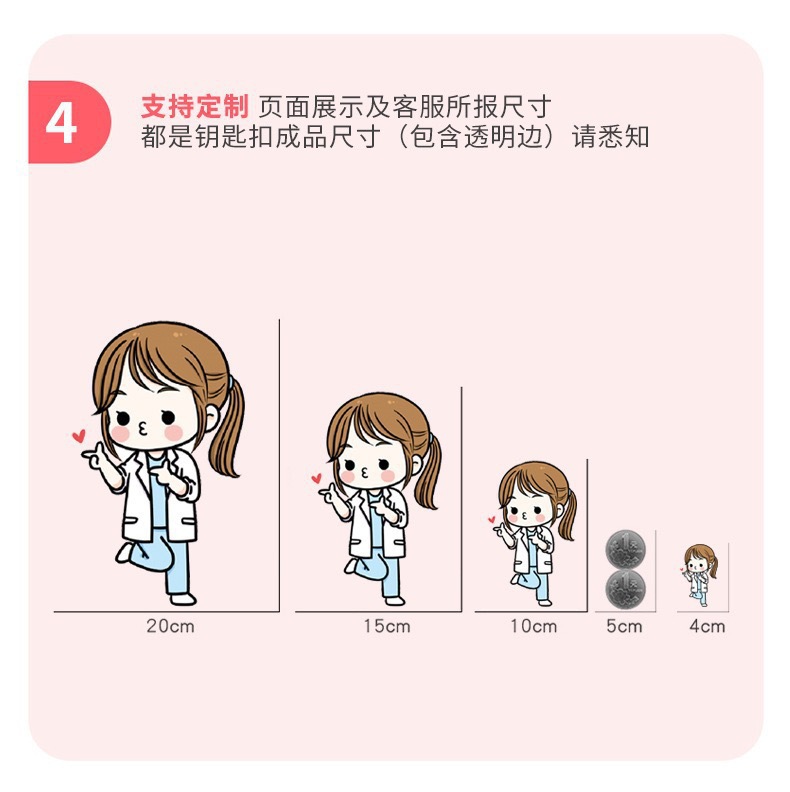 4

支持定制 页面展示及客服所报尺寸
都是钥匙扣成品尺寸（包含透明边）请悉知

20cm

15cm

10cm

5cm

4cm