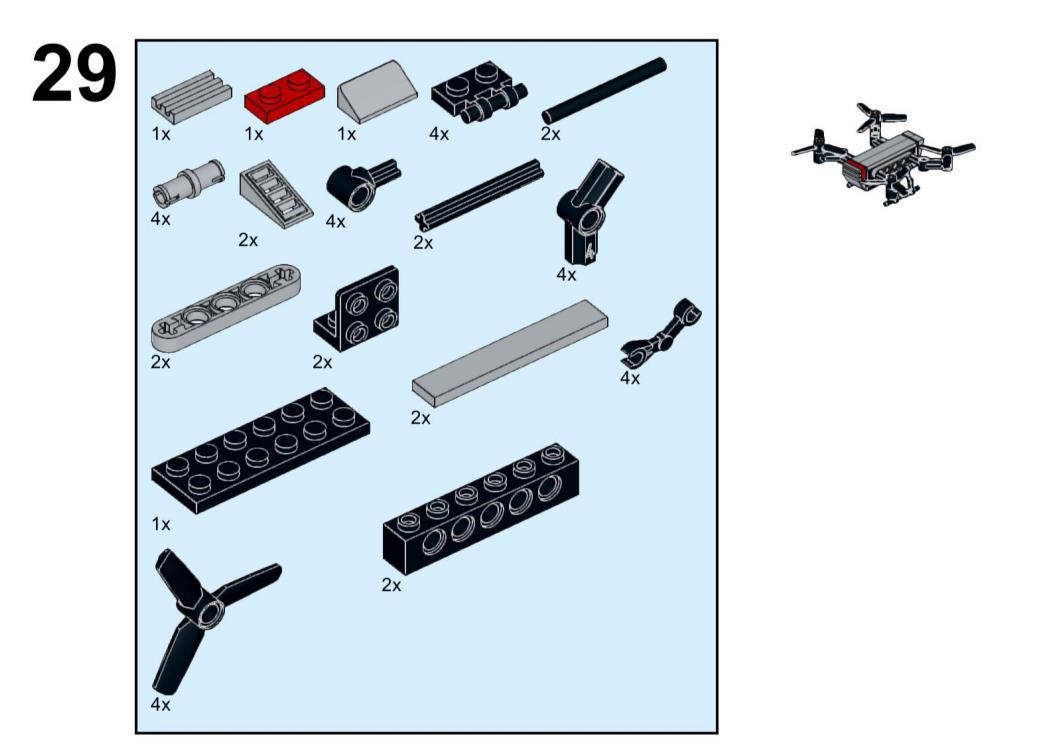 29

1x 1x 1x 4x 2x

4x 2x 4x 2x 4x

2x 2x 2x 4x

1x 2x

4x