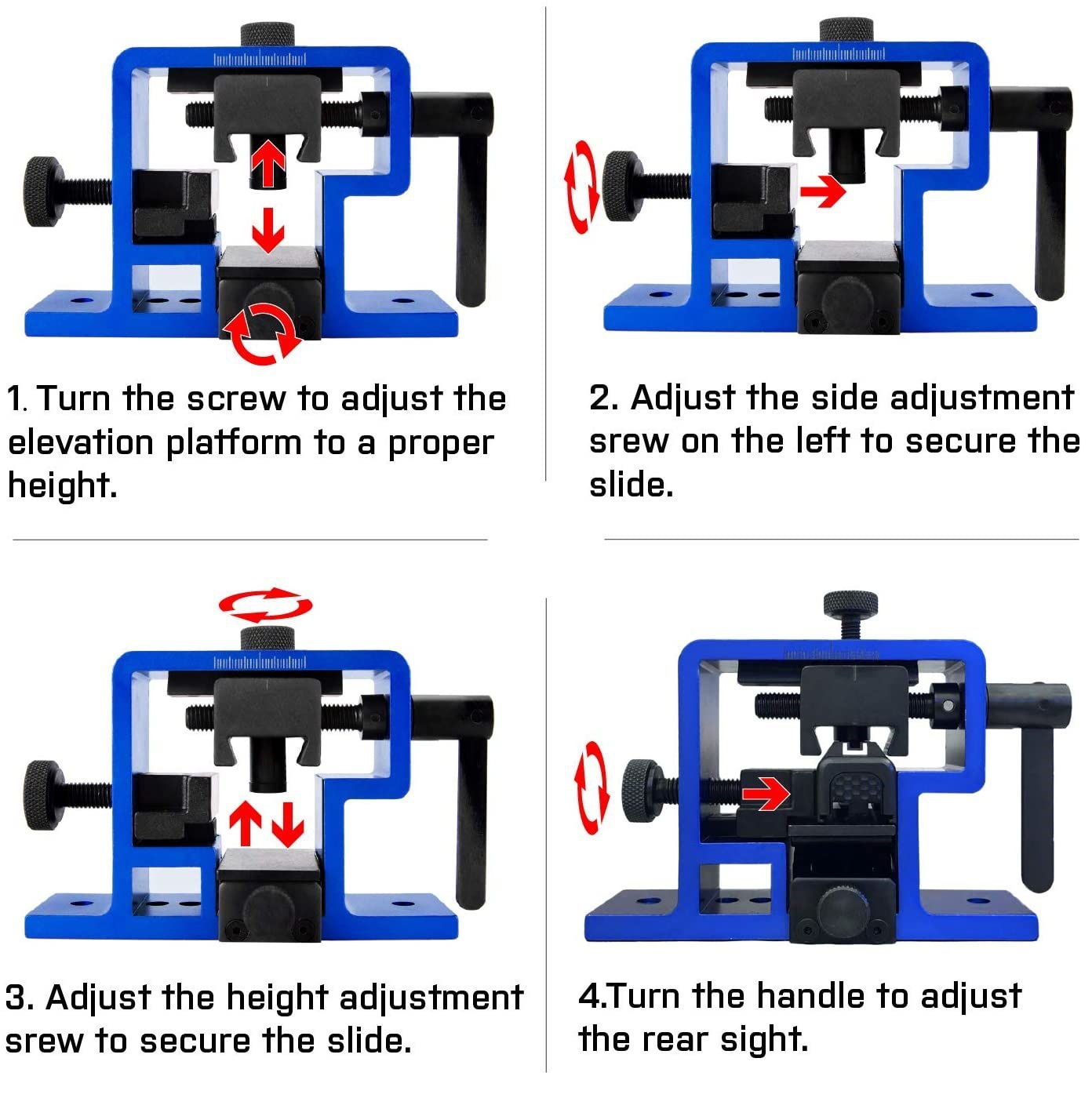 1. Turn the screw to adjust the elevation platform to a proper height.

2. Adjust the side adjustment srew on the left to secure the slide.

3. Adjust the height adjustment srew to secure the slide.

4.Turn the handle to adjust the rear sight.