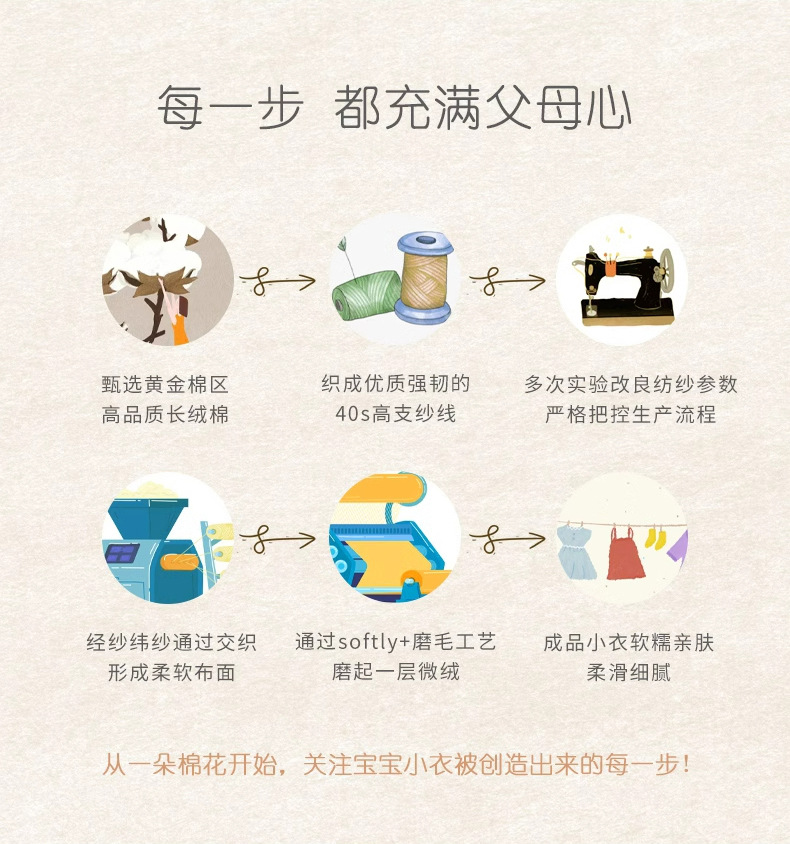 每一步 都充满父母心

甄选黄金棉区
高品质长绒棉

织成优质强韧的
40s高支纱线

多次实验改良纺纱参数
严格把控生产流程

经纱纬纱通过交织
形成柔软布面

通过softly+磨毛工艺
磨起一层微绒

成品小衣软糯亲肤
柔滑细腻

从一朵棉花开始，关注宝宝小衣被创造出来的每一步！