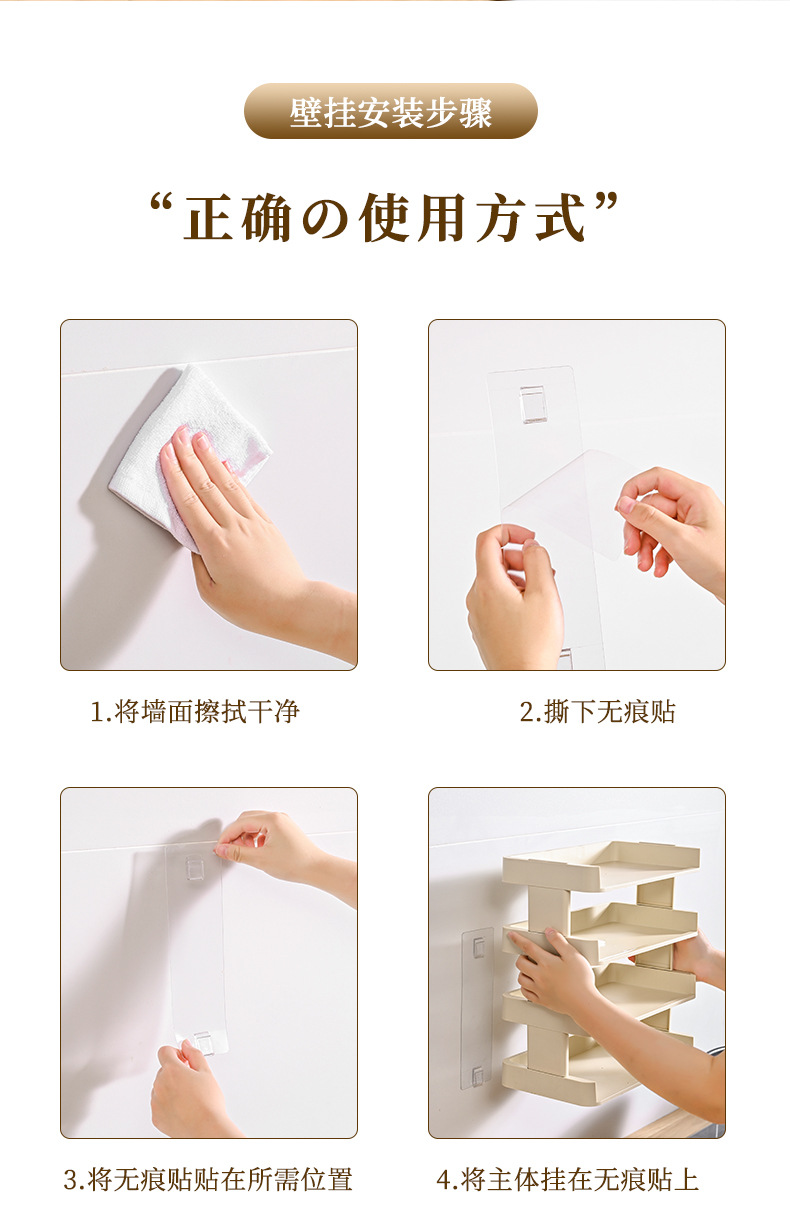 壁挂安装步骤

“正确の使用方式”

1.将墙面擦拭干净

2.撕下无痕贴

3.将无痕贴贴在所需位置

4.将主体挂在无痕贴上