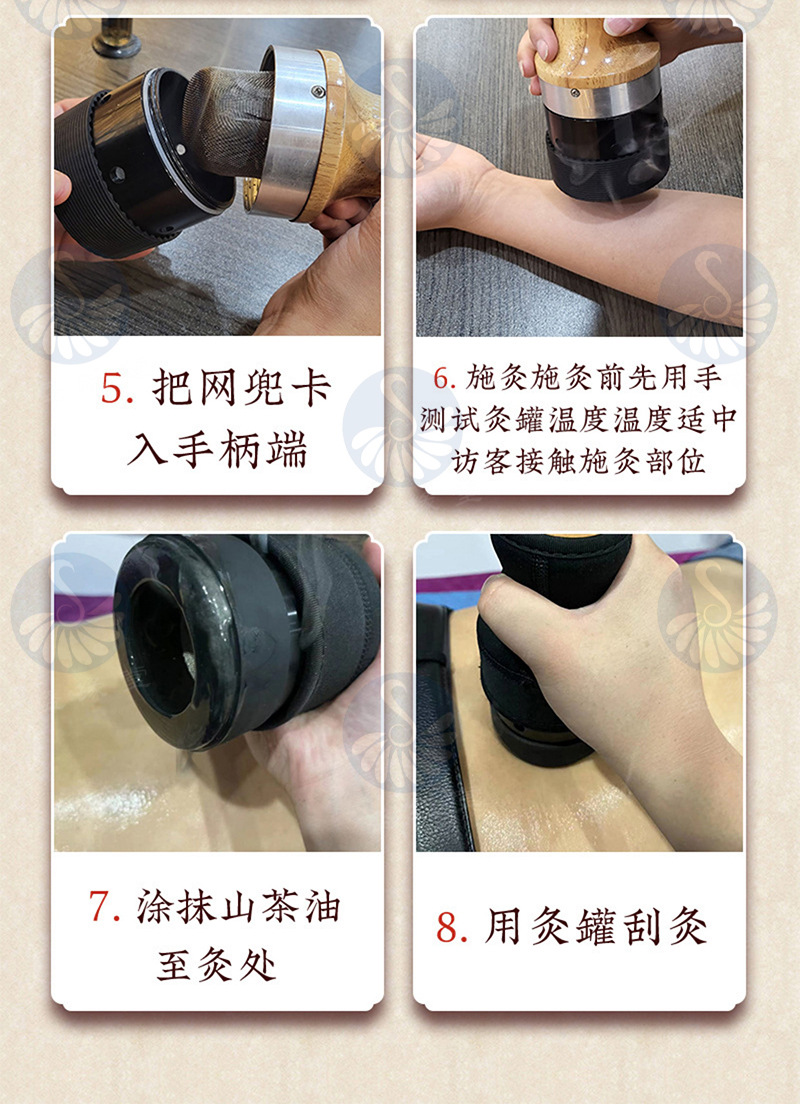 5. 把网兜卡入手柄端

6. 施灸施灸前先用手测试灸罐温度温度适中访客接触施灸部位

7. 涂抹山茶油至灸处

8. 用灸罐刮灸