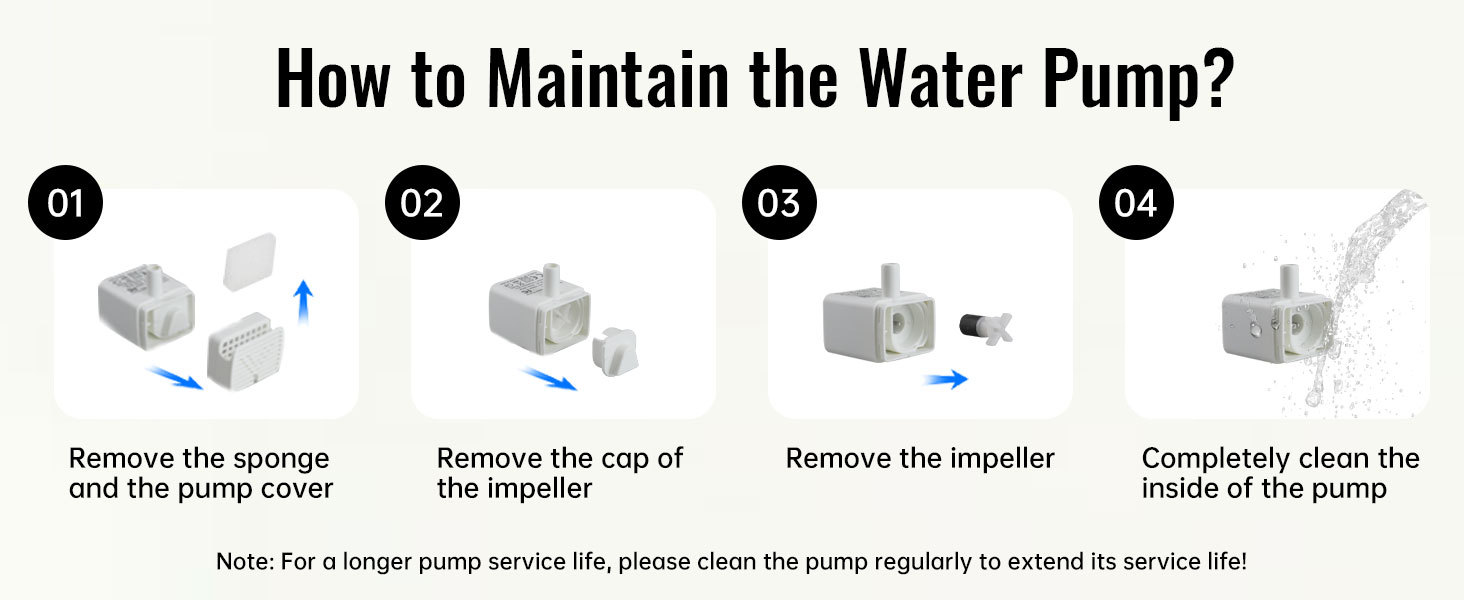 How to Maintain the Water Pump?

01

Remove the sponge and the pump cover

02

Remove the cap of the impeller

03

Remove the impeller

04

Completely clean the inside of the pump

Note: For a longer pump service life, please clean the pump regularly to extend its service life!