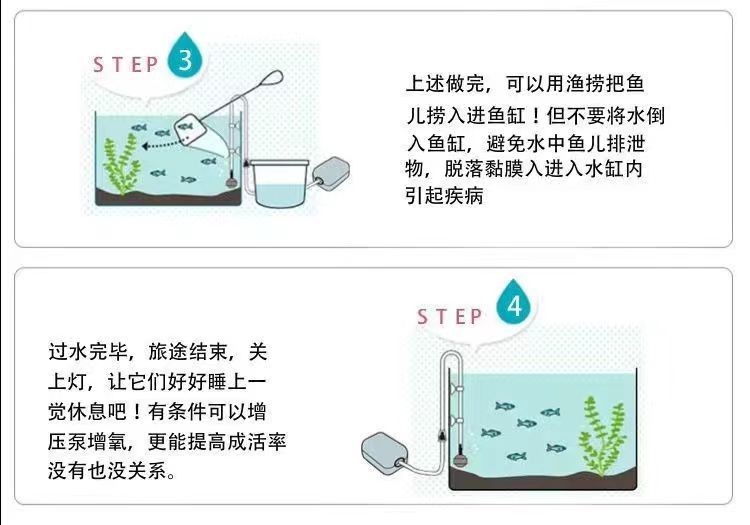 STEP 3

上述做完，可以用渔捞把鱼儿捞入进鱼缸！但不要将水倒入鱼缸，避免水中鱼儿排泄物，脱落黏膜入进入水缸内引起疾病

STEP 4

过水完毕，旅途结束，关上灯，让它们好好睡上一觉休息吧！有条件可以增压泵增氧，更能提高成活率没有也没关系。