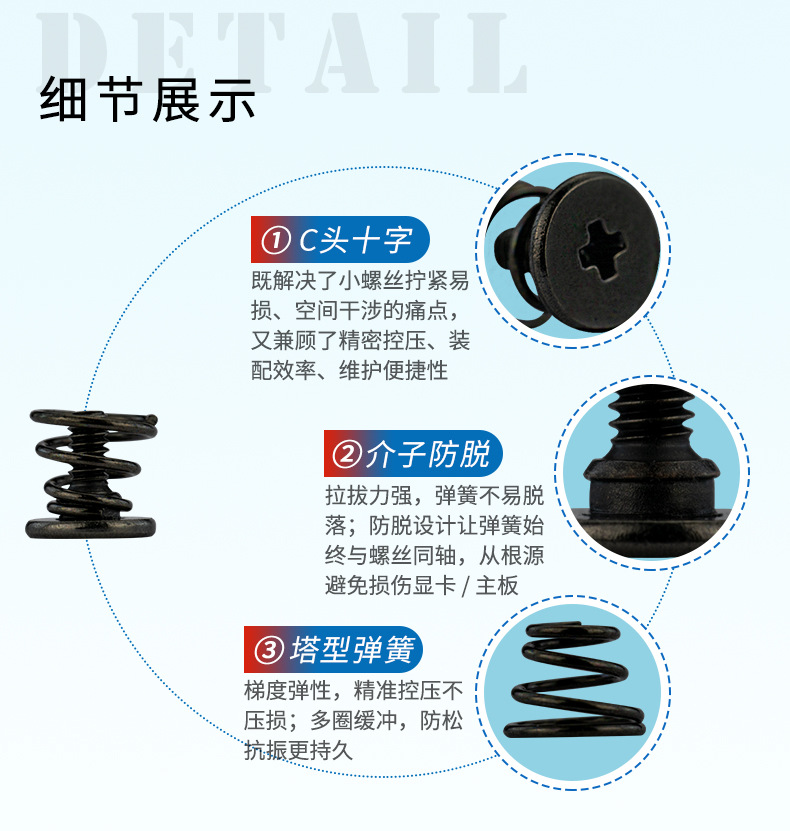 DETAIL

细节展示

① C头十字

既解决了小螺丝拧紧易损、空间干涉的痛点，又兼顾了精密控压、装配效率、维护便捷性

② 介子防脱

拉拔力强，弹簧不易脱落；防脱设计让弹簧始终与螺丝同轴，从根源避免损伤显卡 / 主板

③ 塔型弹簧

梯度弹性，精准控压不压损；多圈缓冲，防松抗振更持久