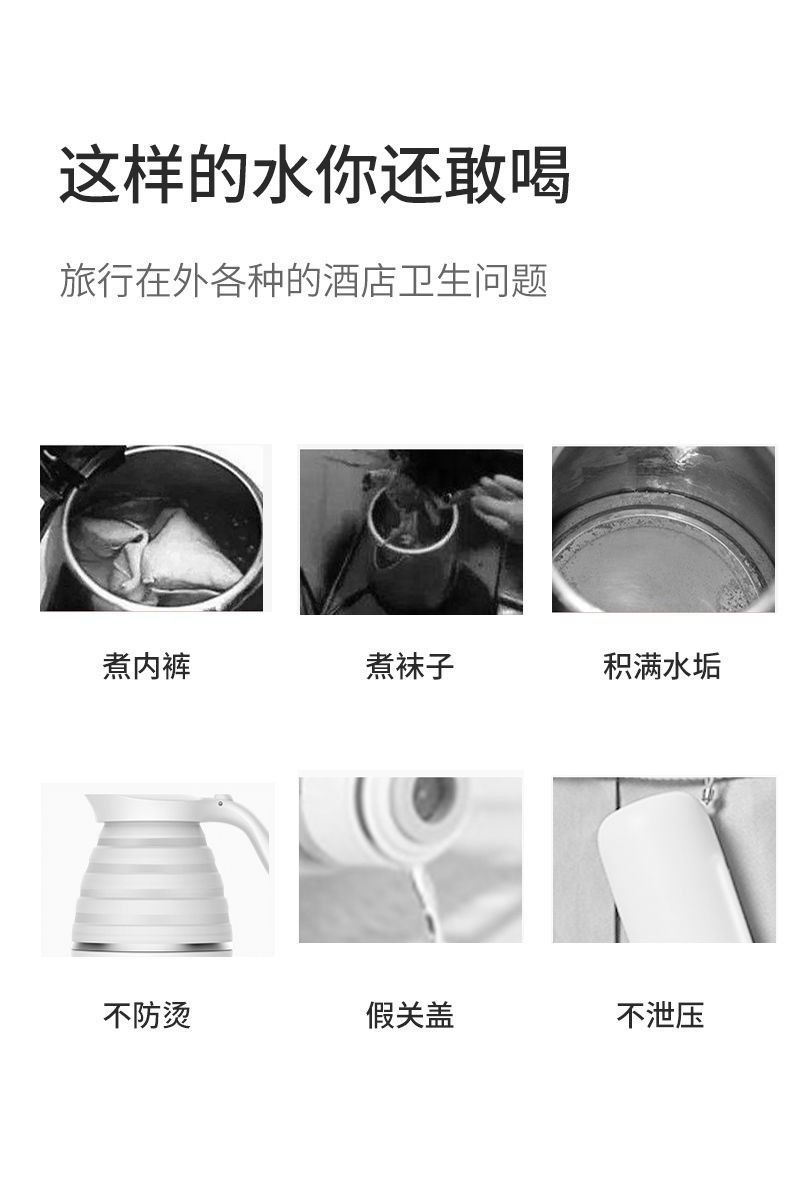 这样的水你还敢喝

旅行在外各种的酒店卫生问题

煮内裤

煮袜子

积满水垢

不防烫

假关盖

不泄压