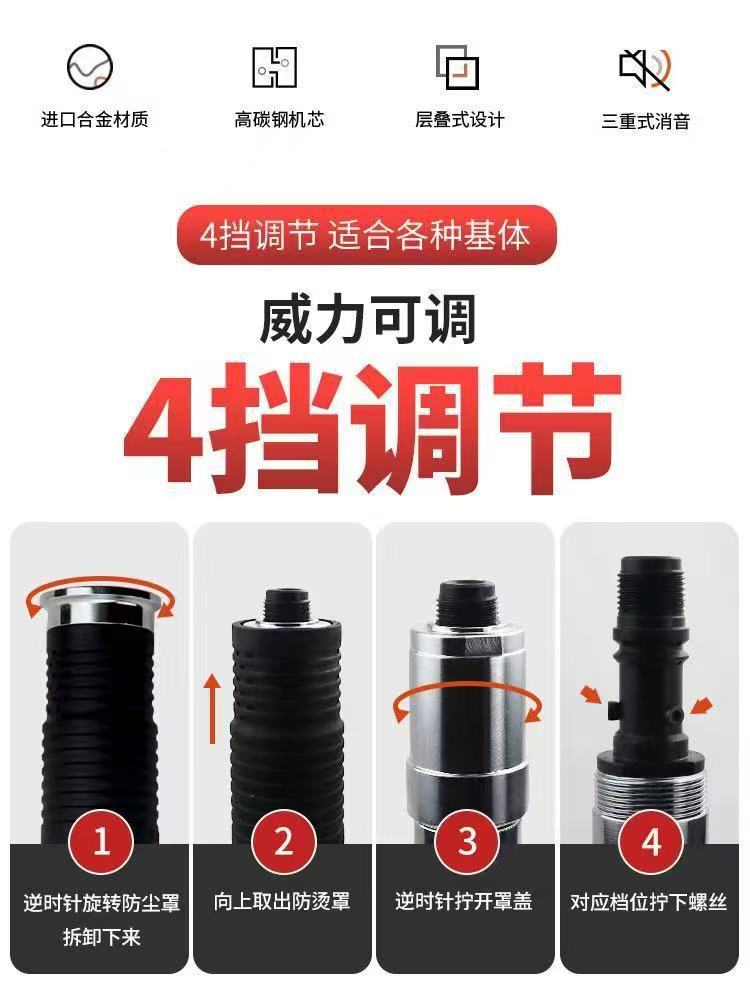 进口合金材质

高碳钢机芯

层叠式设计

三重式消音

4挡调节 适合各种基体

威力可调

4挡调节

1
逆时针旋转防尘罩拆卸下来

2
向上取出防烫罩

3
逆时针拧开罩盖

4
对应档位拧下螺丝