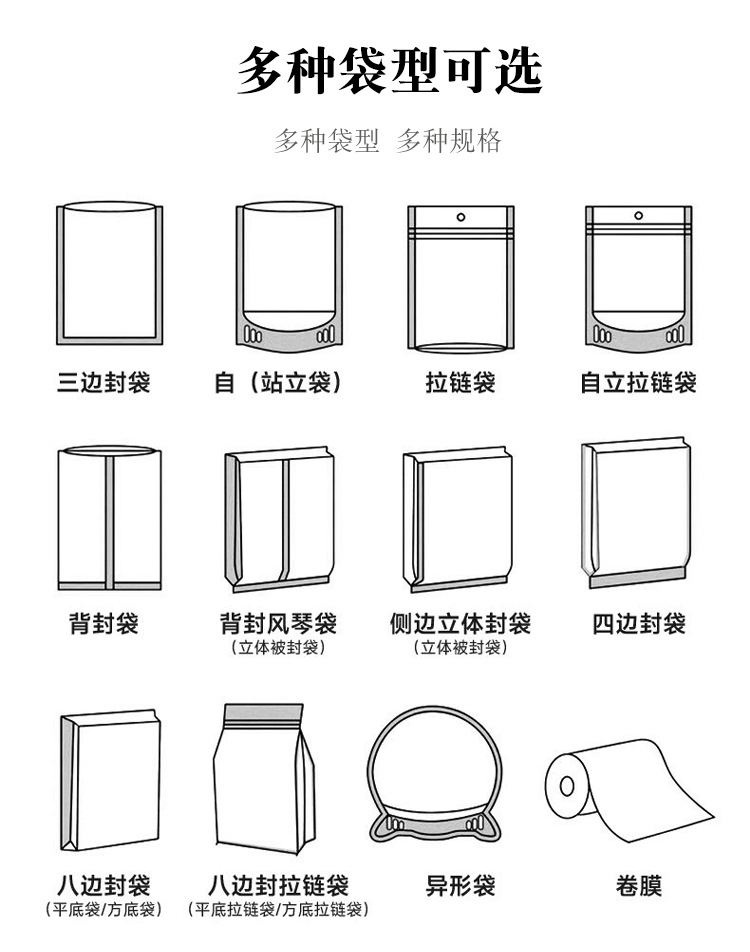 多种袋型可选

多种袋型 多种规格

三边封袋

自（站立袋）

拉链袋

自立拉链袋

背封袋

背封风琴袋
（立体被封袋）

侧边立体封袋
（立体被封袋）

四边封袋

八边封袋
（平底袋/方底袋）

八边封拉链袋
（平底拉链袋/方底拉链袋）

异形袋

卷膜