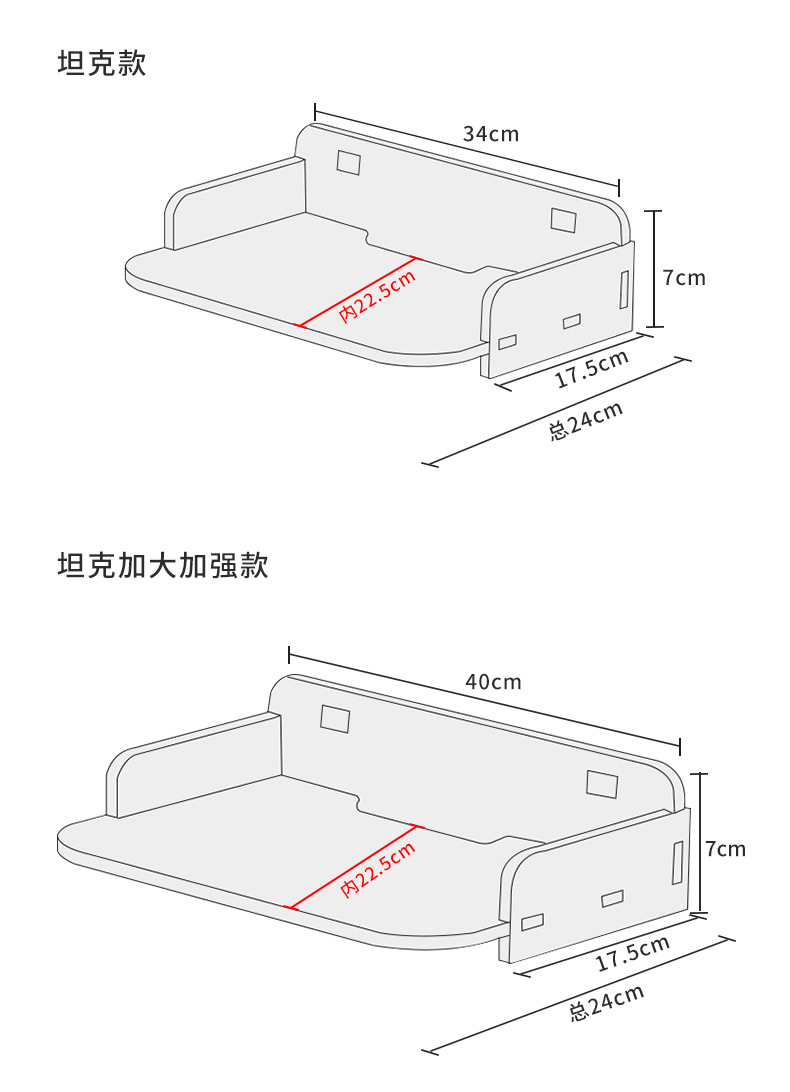 坦克款

34cm

7cm

内22.5cm

17.5cm

总24cm

坦克加大加强款

40cm

7cm

内22.5cm

17.5cm

总24cm