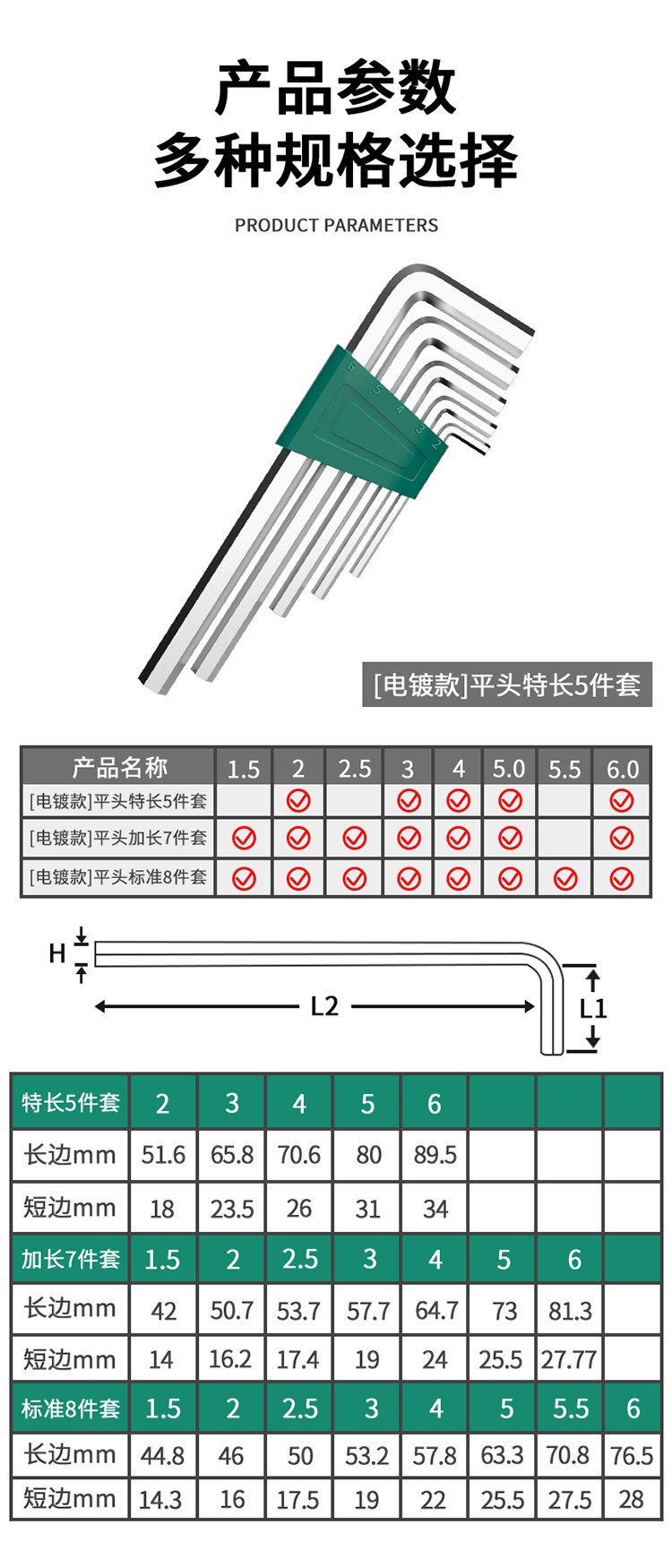 产品参数
多种规格选择

PRODUCT PARAMETERS

6 5 4 3 2

[电镀款]平头特长5件套

| 产品名称 | 1.5 | 2 | 2.5 | 3 | 4 | 5.0 | 5.5 | 6.0 |
|---|---|---|---|---|---|---|---|---|
| [电镀款]平头特长5件套 | | ✓ | | ✓ | ✓ | ✓ | | ✓ |
| [电镀款]平头加长7件套 | ✓ | ✓ | ✓ | ✓ | ✓ | ✓ | | ✓ |
| [电镀款]平头标准8件套 | ✓ | ✓ | ✓ | ✓ | ✓ | ✓ | ✓ | ✓ |

H
L2
L1

| 特长5件套 | 2 | 3 | 4 | 5 | 6 | | | |
|---|---|---|---|---|---|---|---|---|
| 长边mm | 51.6 | 65.8 | 70.6 | 80 | 89.5 | | | |
| 短边mm | 18 | 23.5 | 26 | 31 | 34 | | | |
| 加长7件套 | 1.5 | 2 | 2.5 | 3 | 4 | 5 | 6 | |
| 长边mm | 42 | 50.7 | 53.7 | 57.7 | 64.7 | 73 | 81.3 | |
| 短边mm | 14 | 16.2 | 17.4 | 19 | 24 | 25.5 | 27.77 | |
| 标准8件套 | 1.5 | 2 | 2.5 | 3 | 4 | 5 | 5.5 | 6 |
| 长边mm | 44.8 | 46 | 50 | 53.2 | 57.8 | 63.3 | 70.8 | 76.5 |
| 短边mm | 14.3 | 16 | 17.5 | 19 | 22 | 25.5 | 27.5 | 28 |