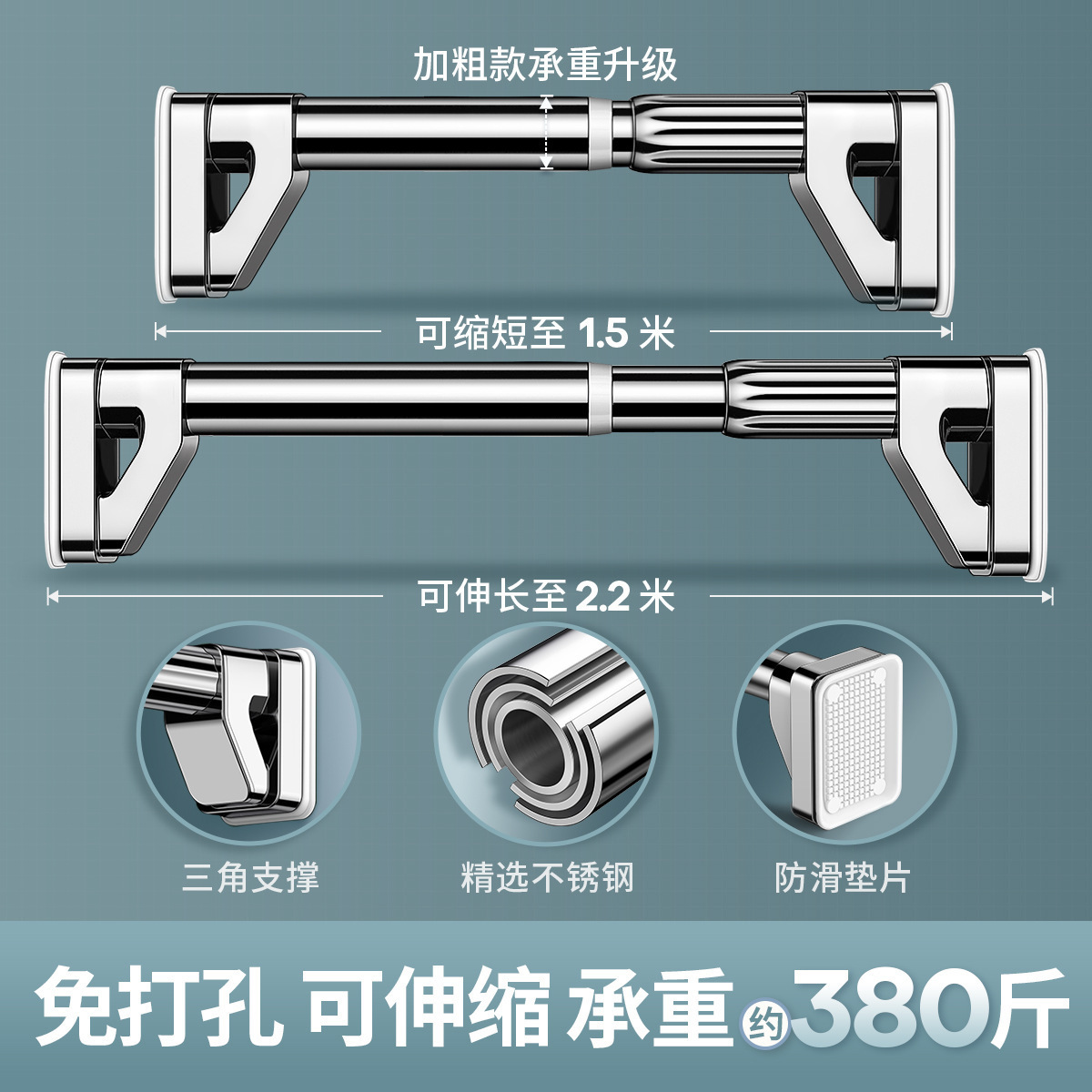 加粗款承重升级

可缩短至 1.5 米

可伸长至 2.2 米

三角支撑

精选不锈钢

防滑垫片

免打孔 可伸缩 承重 约 380斤