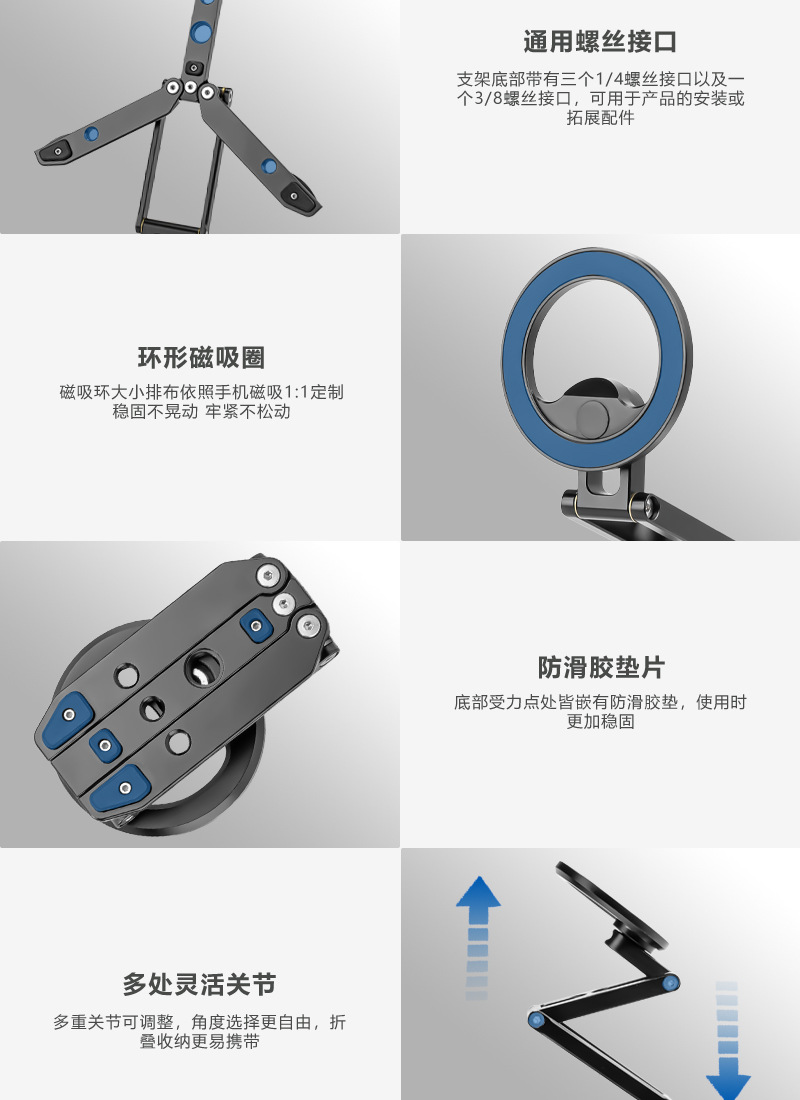 通用螺丝接口

支架底部带有三个1/4螺丝接口以及一个3/8螺丝接口，可用于产品的安装或拓展配件

环形磁吸圈

磁吸环大小排布依照手机磁吸1:1定制
稳固不晃动 牢紧不松动

防滑胶垫片

底部受力点处皆嵌有防滑胶垫，使用时更加稳固

多处灵活关节

多重关节可调整，角度选择更自由，折叠收纳更易携带