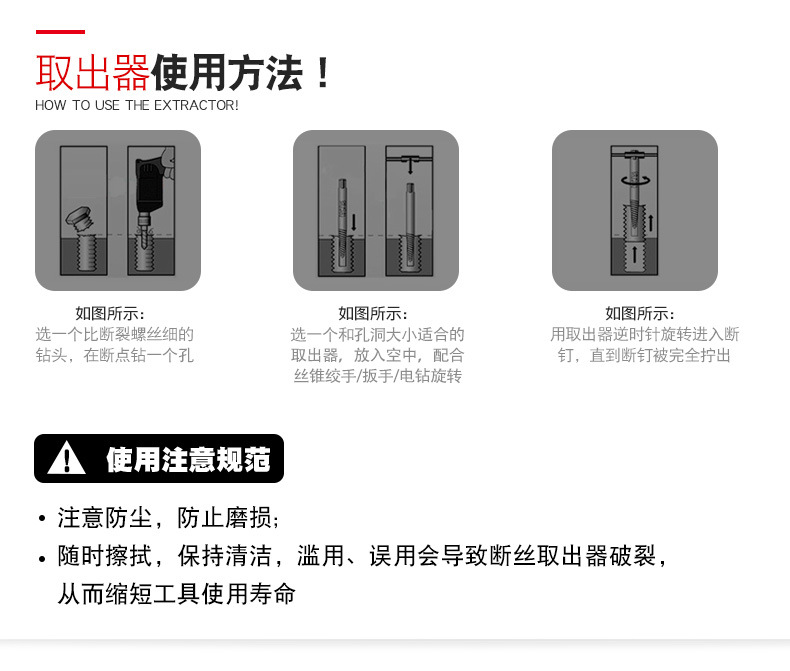 取出器使用方法！
HOW TO USE THE EXTRACTOR!

如图所示：
选一个比断裂螺丝细的钻头，在断点钻一个孔

如图所示：
选一个和孔洞大小适合的取出器，放入空中，配合丝锥绞手/扳手/电钻旋转

如图所示：
用取出器逆时针旋转进入断钉，直到断钉被完全拧出

使用注意规范

• 注意防尘，防止磨损；
• 随时擦拭，保持清洁，滥用、误用会导致断丝取出器破裂，从而缩短工具使用寿命