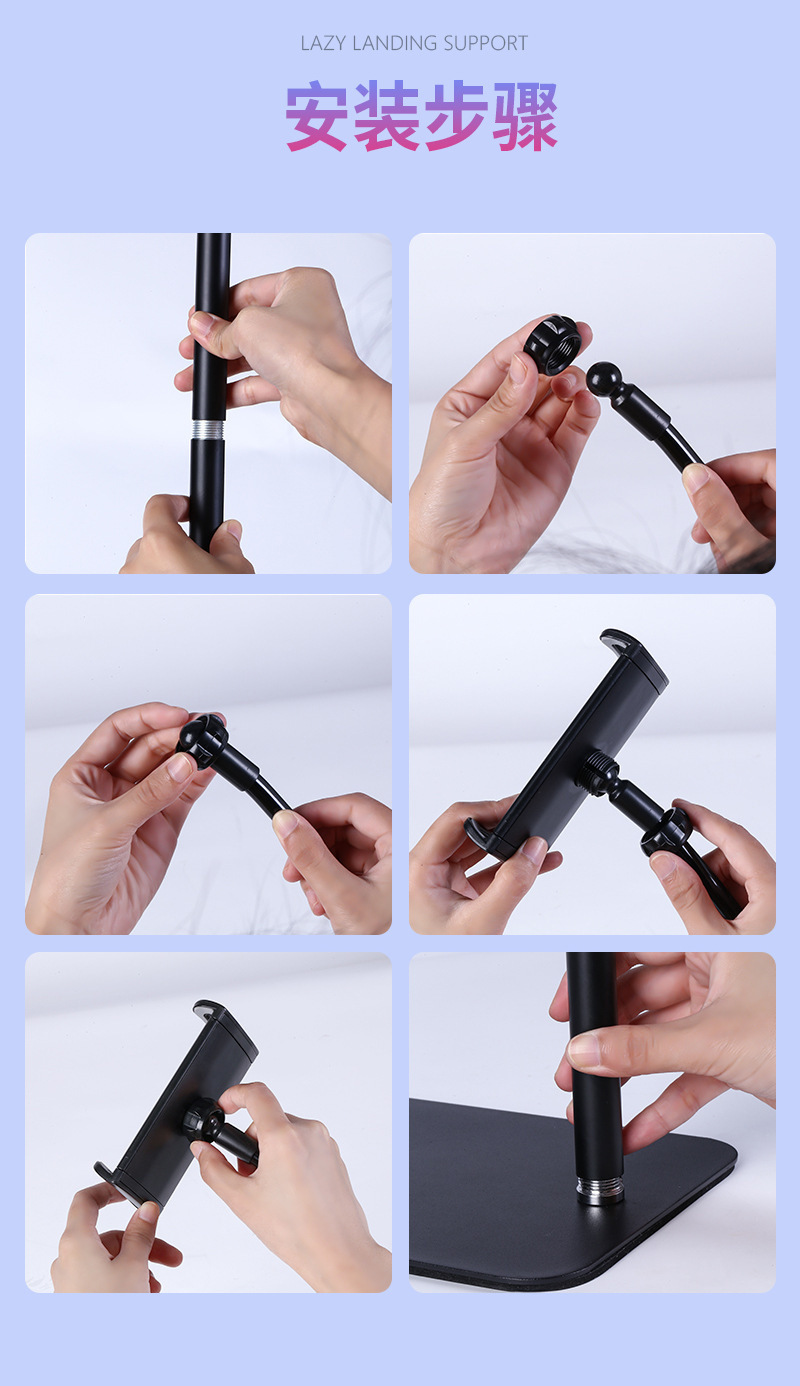 LAZY LANDING SUPPORT

安装步骤