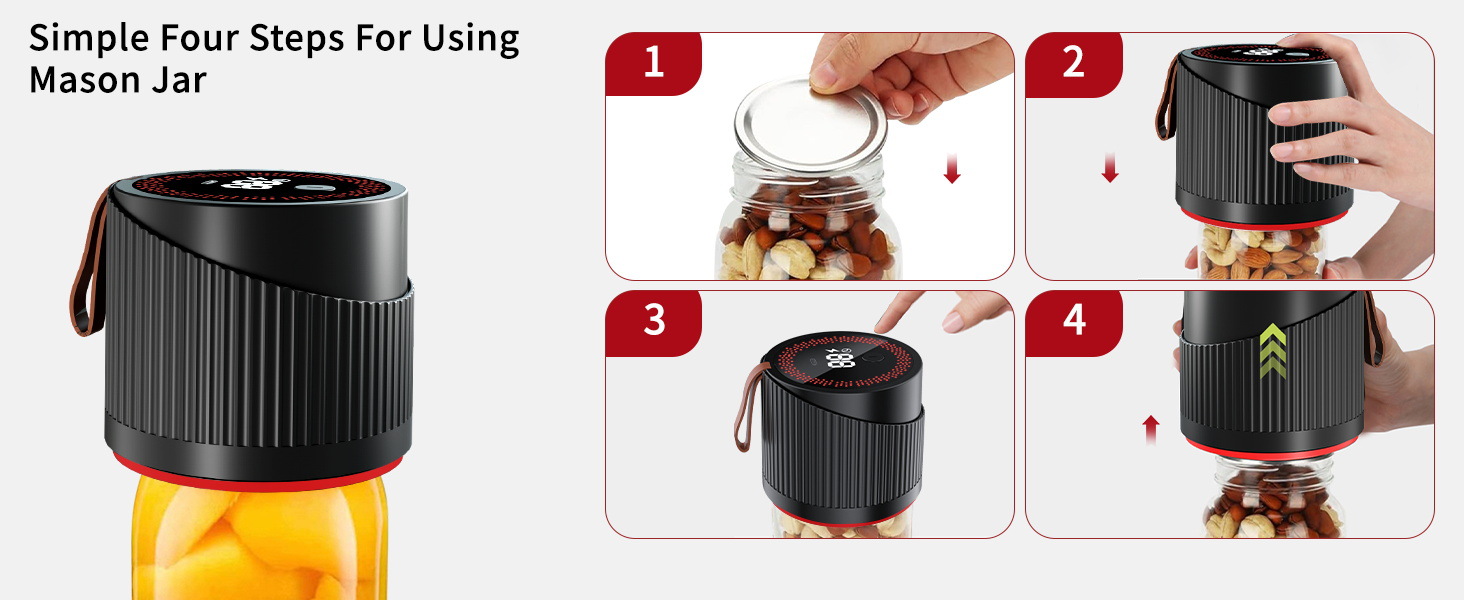 Simple Four Steps For Using Mason Jar

1

2

3

4