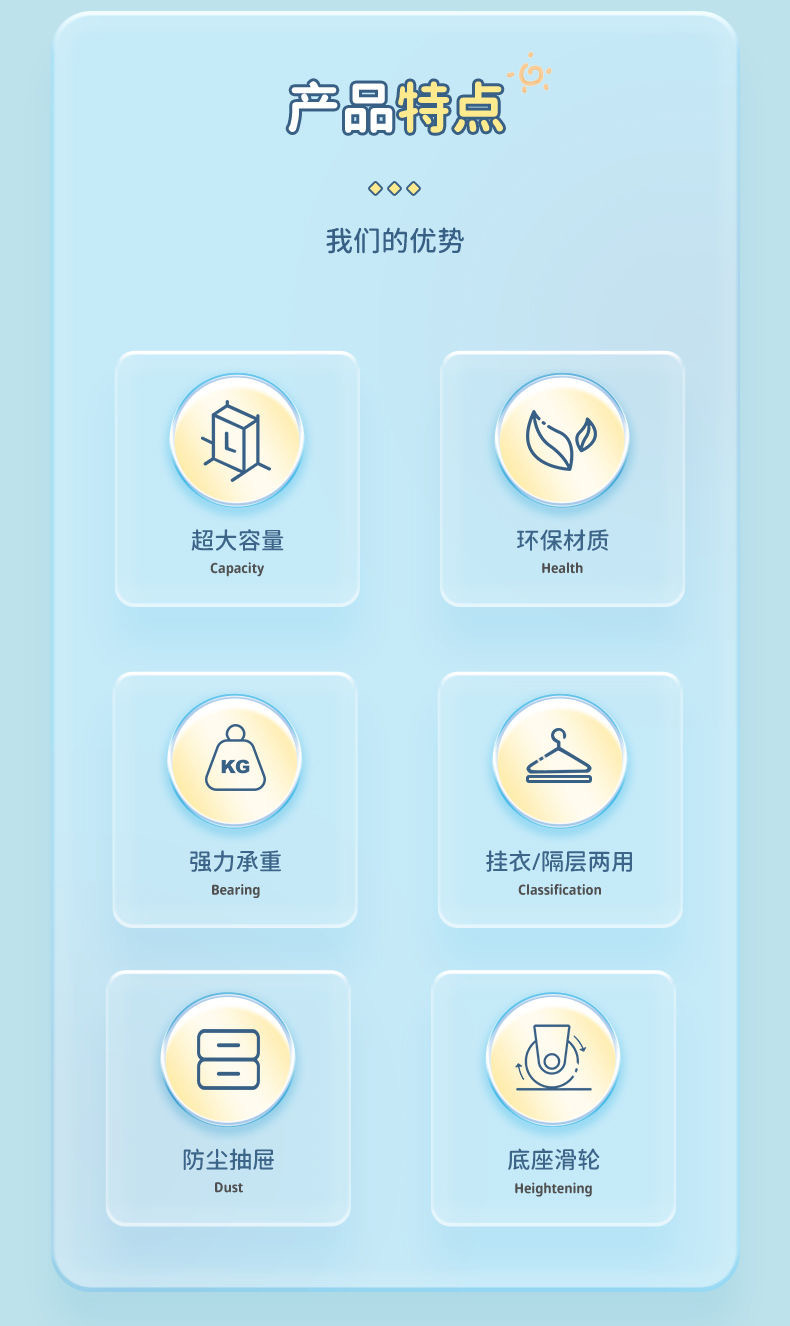 产品特点

我们的优势

L

超大容量
Capacity

环保材质
Health

KG

强力承重
Bearing

挂衣/隔层两用
Classification

防尘抽屉
Dust

底座滑轮
Heightening