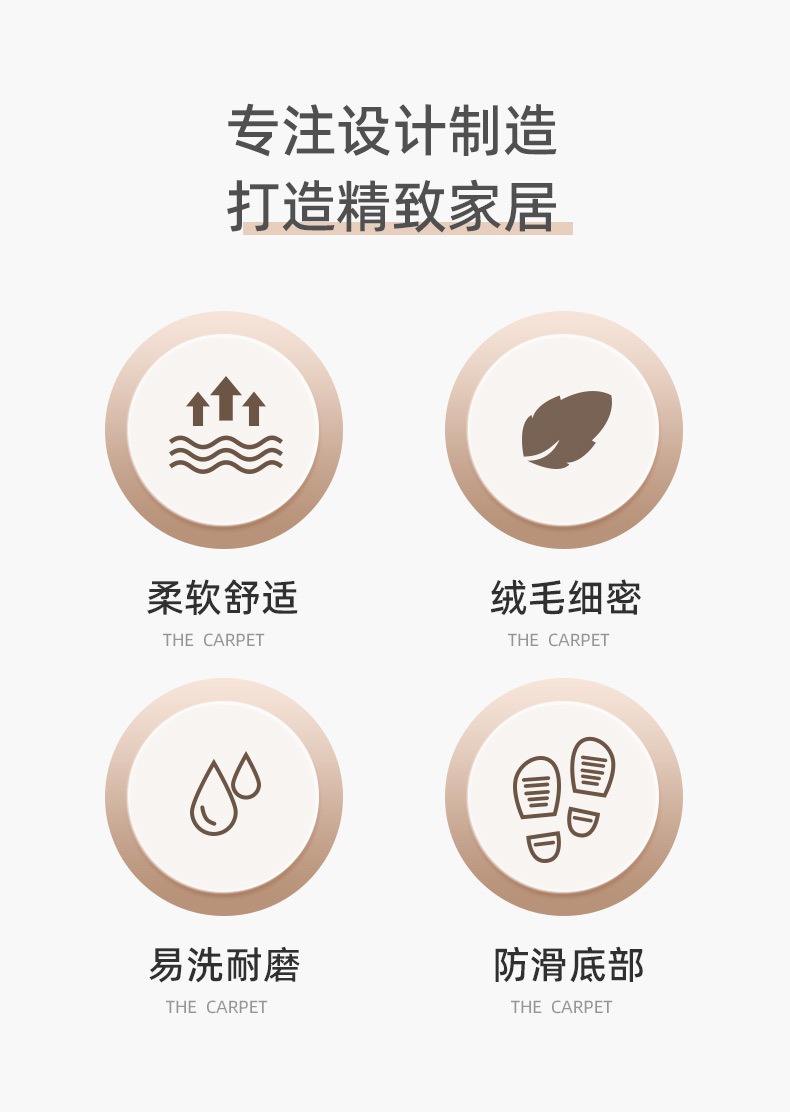 专注设计制造
打造精致家居

柔软舒适
THE CARPET

绒毛细密
THE CARPET

易洗耐磨
THE CARPET

防滑底部
THE CARPET