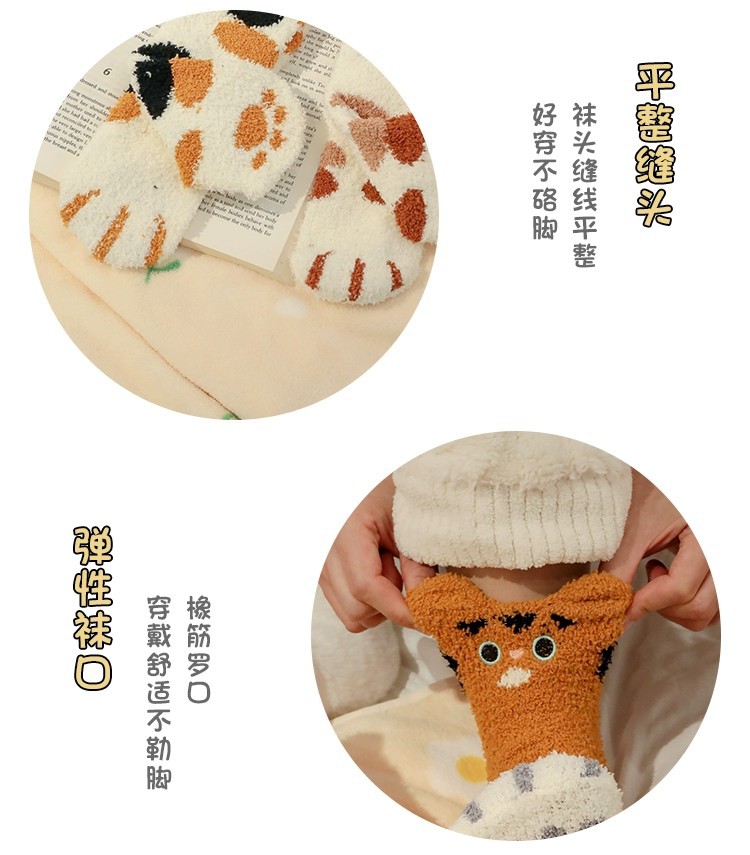 平整缝头

袜头缝线平整
好穿不硌脚

弹性袜口

橡筋罗口
穿戴舒适不勒脚