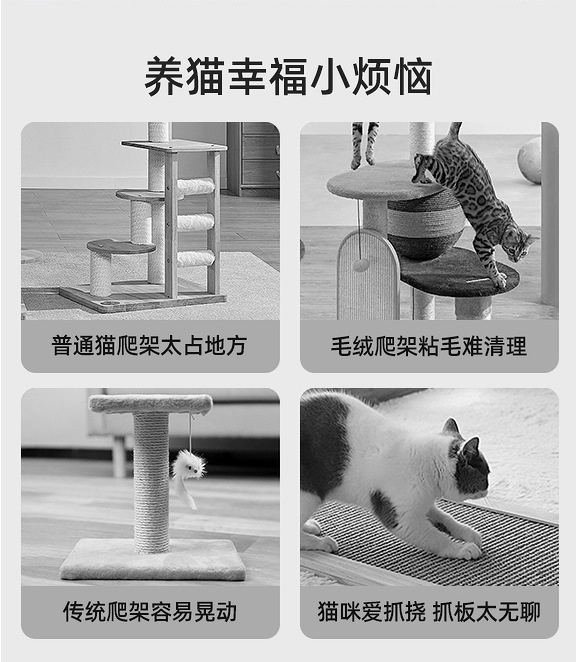 养猫幸福小烦恼

普通猫爬架太占地方

毛绒爬架粘毛难清理

传统爬架容易晃动

猫咪爱抓挠 抓板太无聊