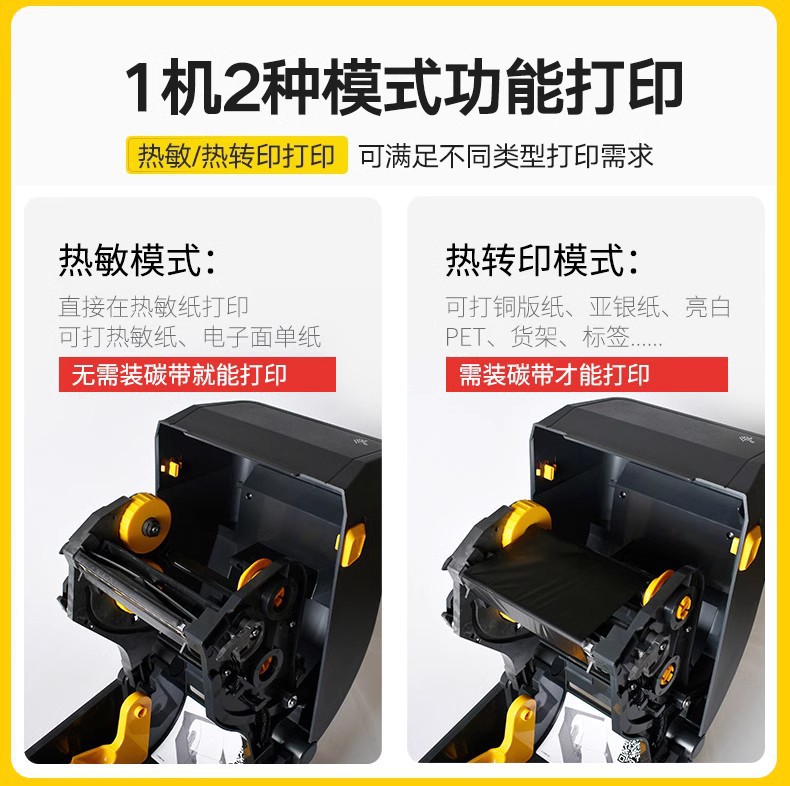 1机2种模式功能打印

热敏/热转印打印 可满足不同类型打印需求

热敏模式：

直接在热敏纸打印
可打热敏纸、电子面单纸

无需装碳带就能打印

热转印模式：

可打铜版纸、亚银纸、亮白PET、货架、标签......

需装碳带才能打印