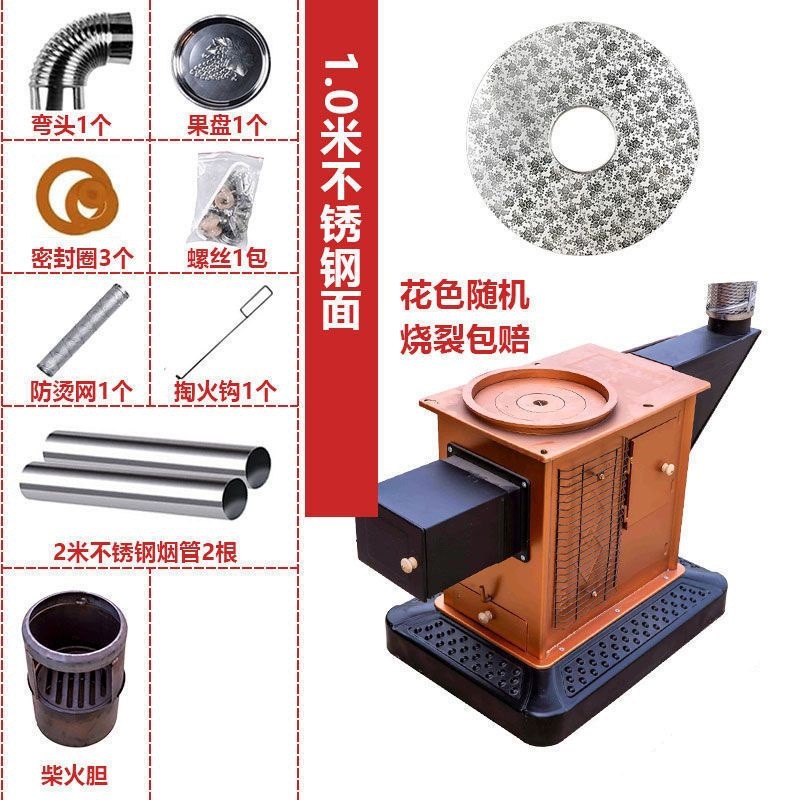 弯头1个

果盘1个

密封圈3个

螺丝1包

防烫网1个

掏火钩1个

2米不锈钢烟管2根

柴火胆

1.0米不锈钢面

花色随机
烧裂包赔