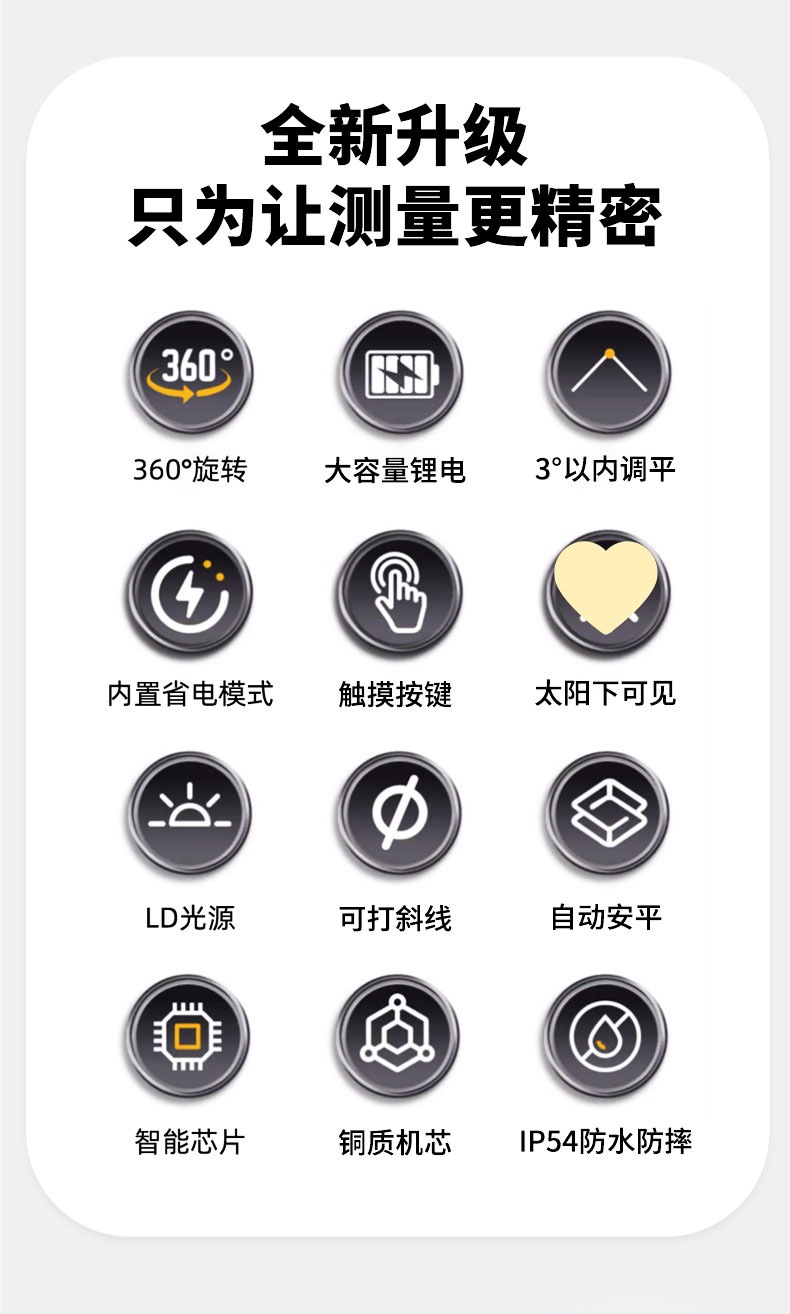 全新升级
只为让测量更精密

360°

360°旋转

大容量锂电

3°以内调平

内置省电模式

触摸按键

太阳下可见

LD光源

可打斜线

自动安平

智能芯片

铜质机芯

IP54防水防摔